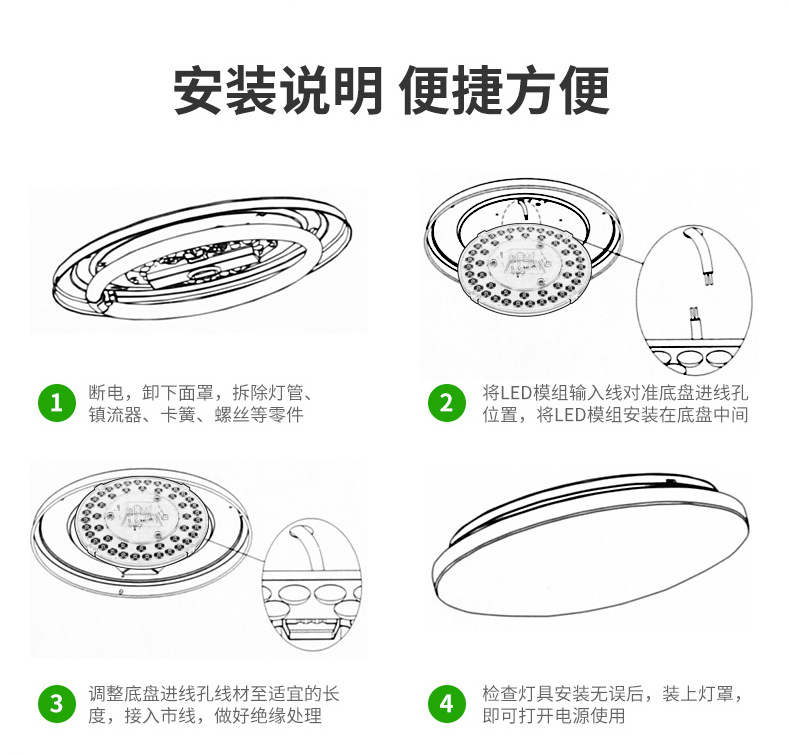 安装说明 便捷方便

1 断电，卸下面罩，拆除灯管、镇流器、卡簧、螺丝等零件

2 将LED模组输入线对准底盘进线孔位置，将LED模组安装在底盘中间

3 调整底盘进线孔线材至适宜的长度，接入市线，做好绝缘处理

4 检查灯具安装无误后，装上灯罩，即可打开电源使用