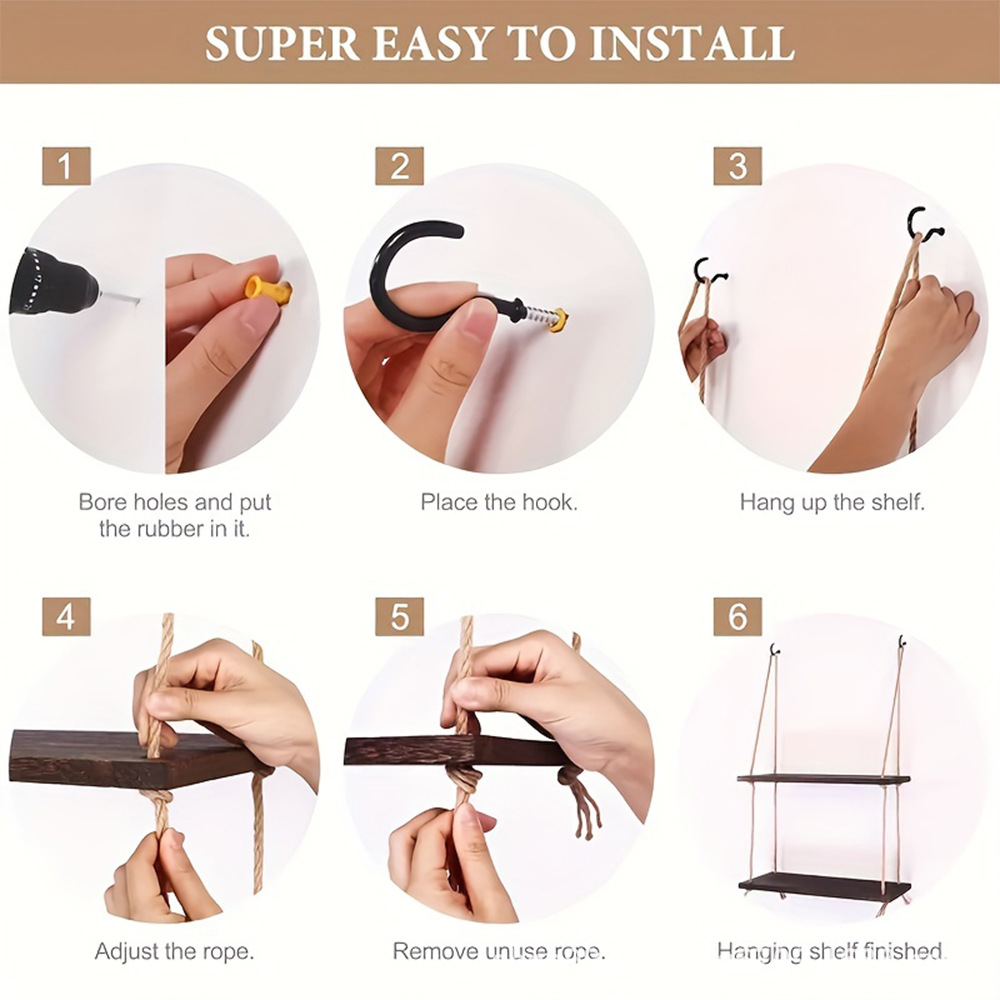 SUPER EASY TO INSTALL

1

Bore holes and put the rubber in it.

2

Place the hook.

3

Hang up the shelf.

4

Adjust the rope.

5

Remove unuse rope.

6

Hanging shelf finished.