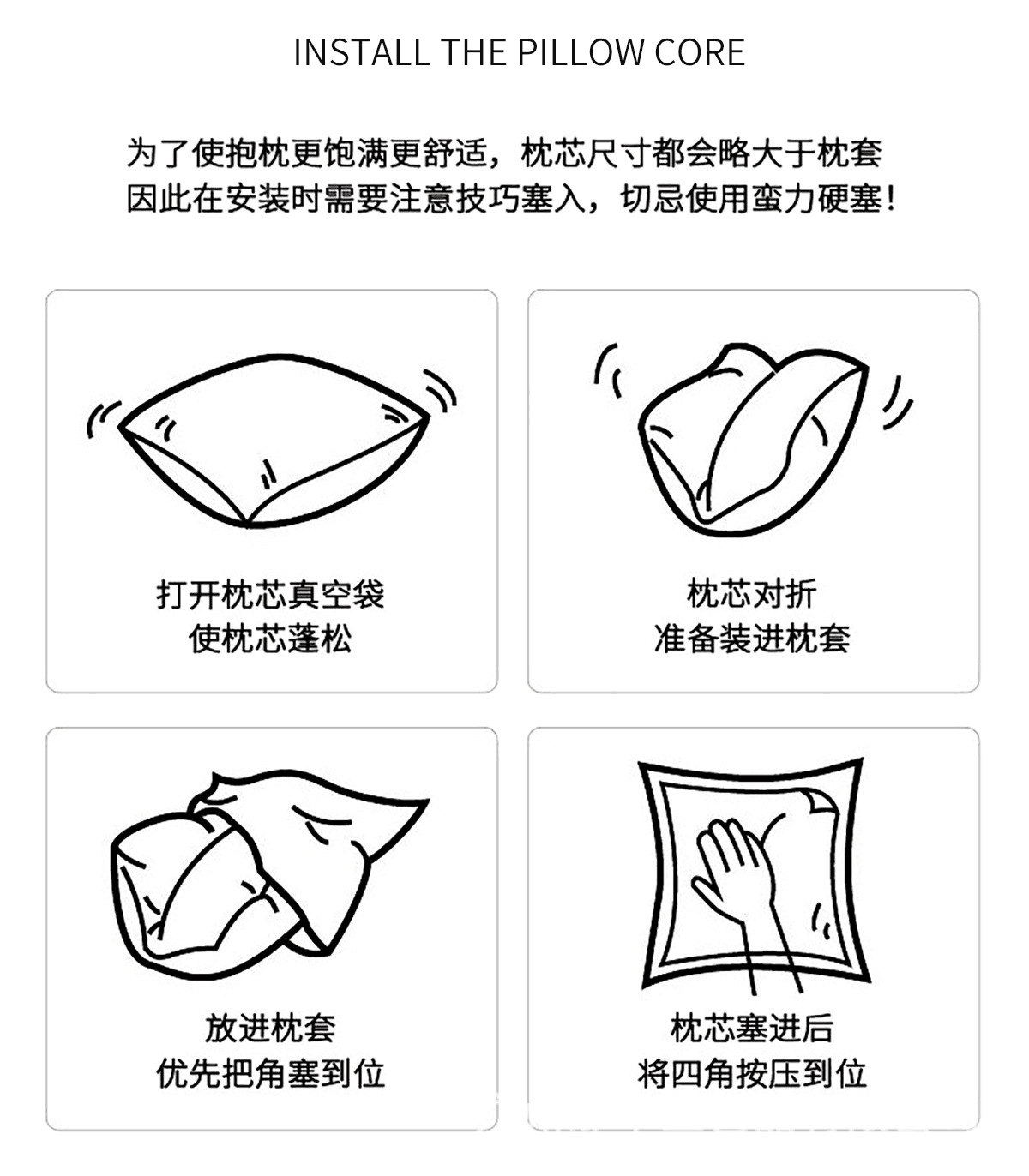 INSTALL THE PILLOW CORE

为了使抱枕更饱满更舒适，枕芯尺寸都会略大于枕套
因此在安装时需要注意技巧塞入，切忌使用蛮力硬塞!

打开枕芯真空袋
使枕芯蓬松

枕芯对折
准备装进枕套

放进枕套
优先把角塞到位

枕芯塞进后
将四角按压到位