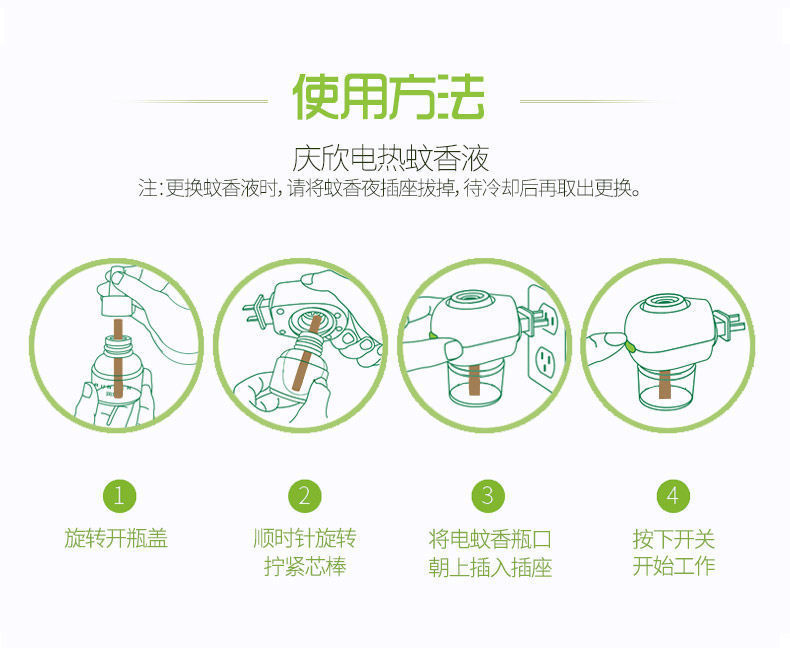 使用方法

庆欣电热蚊香液
注：更换蚊香液时，请将蚊香夜插座拔掉，待冷却后再取出更换。

1
旋转开瓶盖

2
顺时针旋转
拧紧芯棒

3
将电蚊香瓶口
朝上插入插座

4
按下开关
开始工作