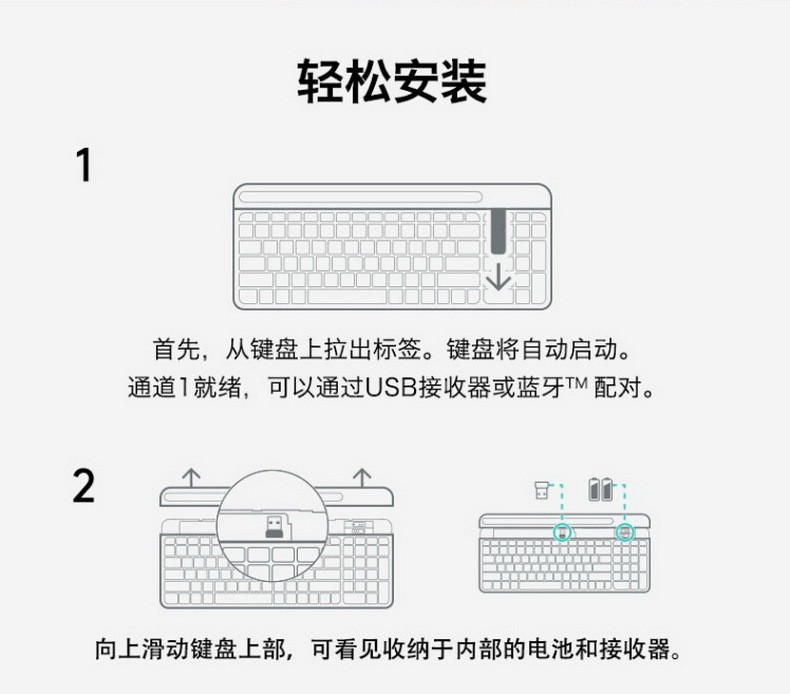 轻松安装

1

首先，从键盘上拉出标签。键盘将自动启动。
通道1就绪，可以通过USB接收器或蓝牙™ 配对。

2

向上滑动键盘上部，可看见收纳于内部的电池和接收器。