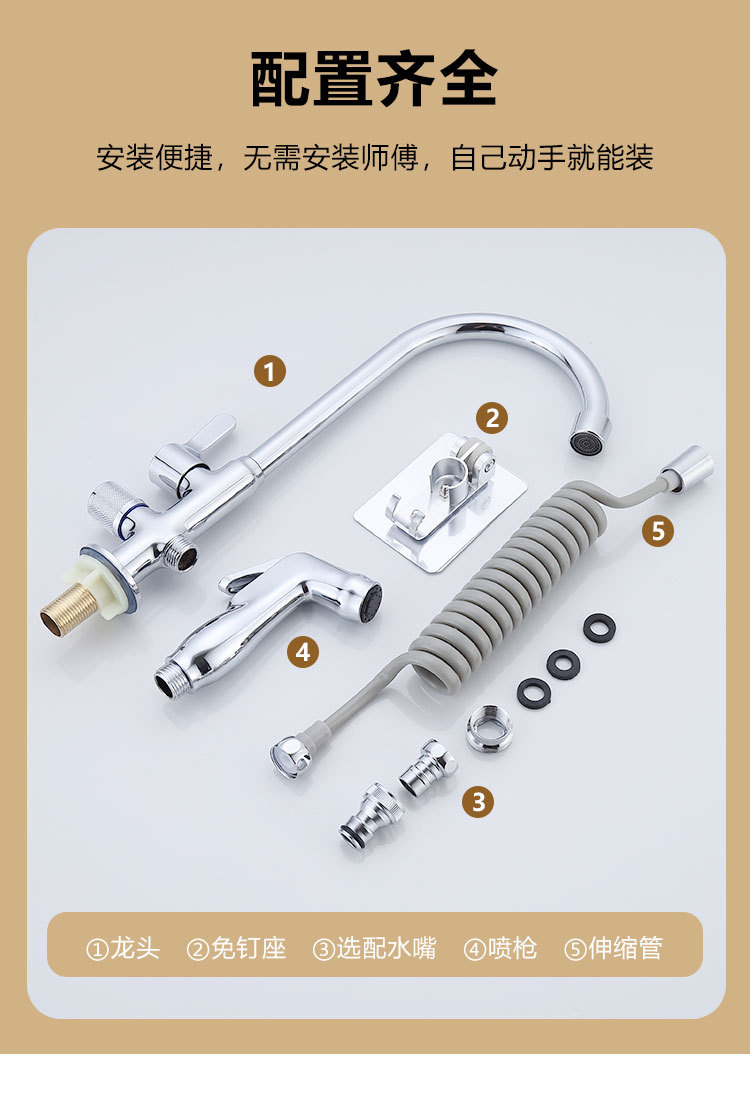 配置齐全

安装便捷，无需安装师傅，自己动手就能装

1

2

5

4

3

①龙头 ②免钉座 ③选配水嘴 ④喷枪 ⑤伸缩管