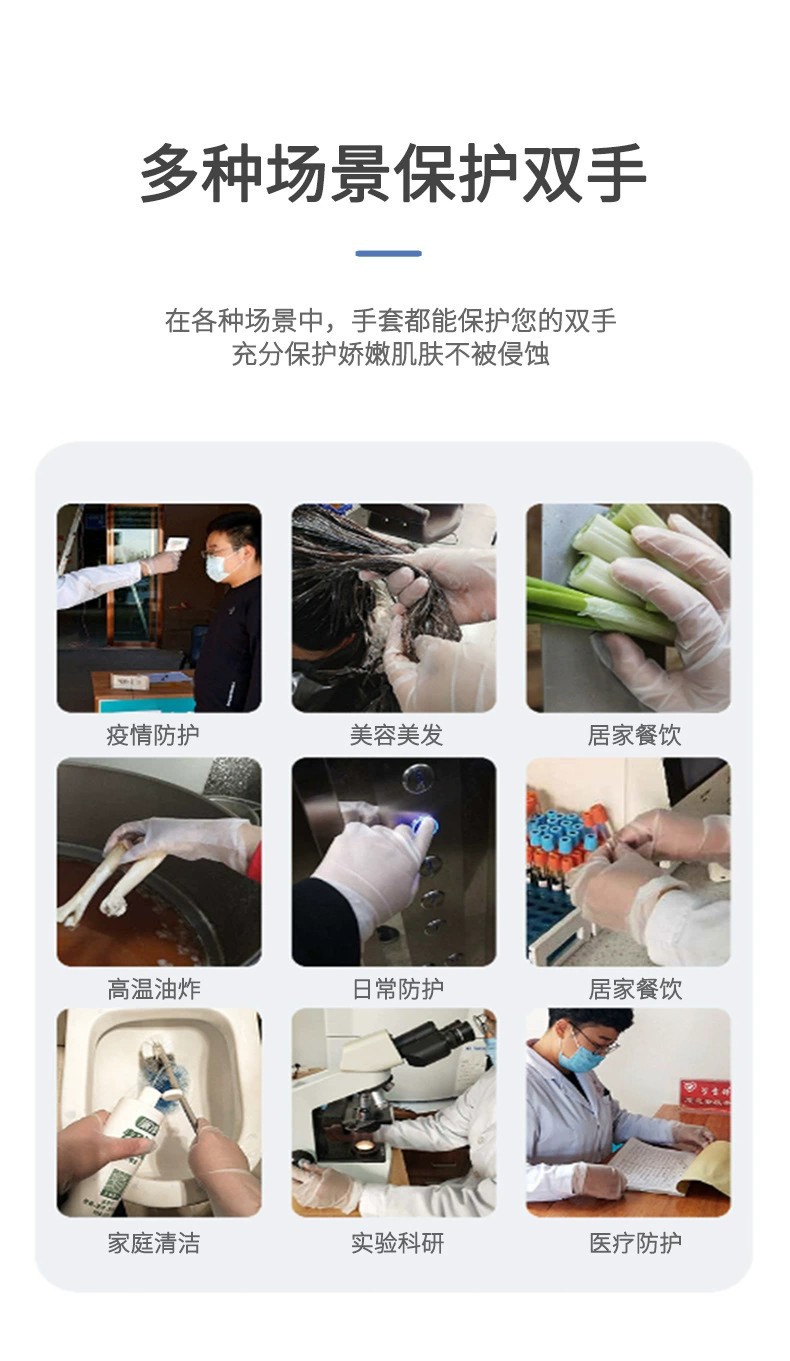 多种场景保护双手

在各种场景中，手套都能保护您的双手
充分保护娇嫩肌肤不被侵蚀

疫情防护

美容美发

居家餐饮

高温油炸

日常防护

居家餐饮

家庭清洁

实验科研

医疗防护