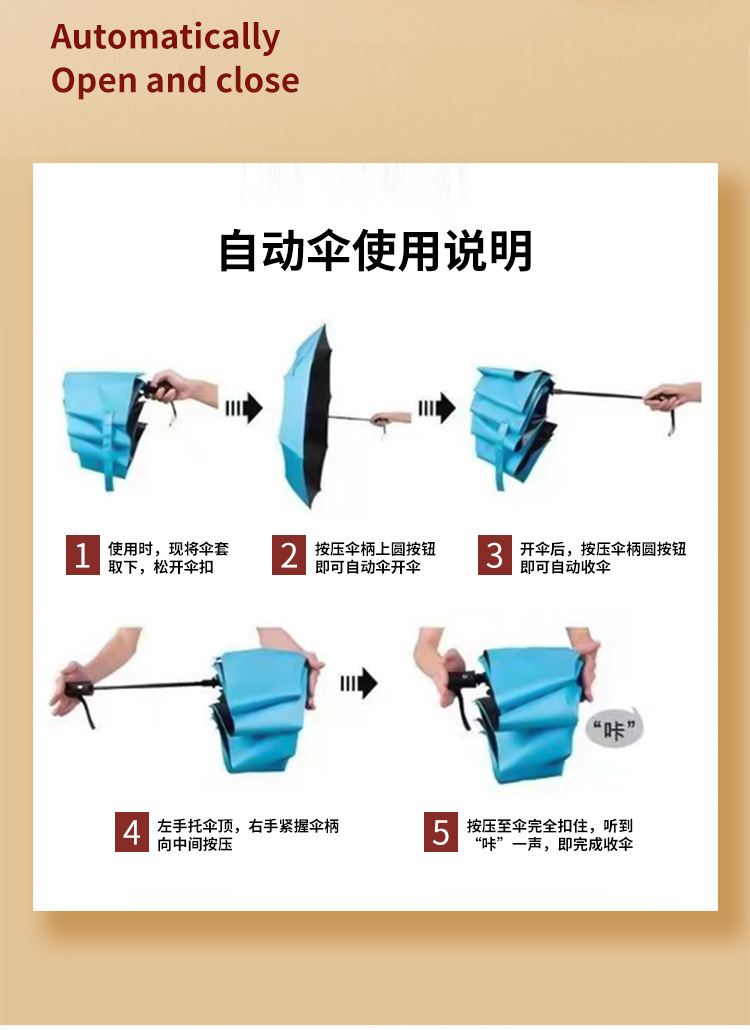 Automatically
Open and close

自动伞使用说明

1 使用时，现将伞套取下，松开伞扣

2 按压伞柄上圆按钮即可自动伞开伞

3 开伞后，按压伞柄圆按钮即可自动收伞

“咔”

4 左手托伞顶，右手紧握伞柄向中间按压

5 按压至伞完全扣住，听到“咔”一声，即完成收伞