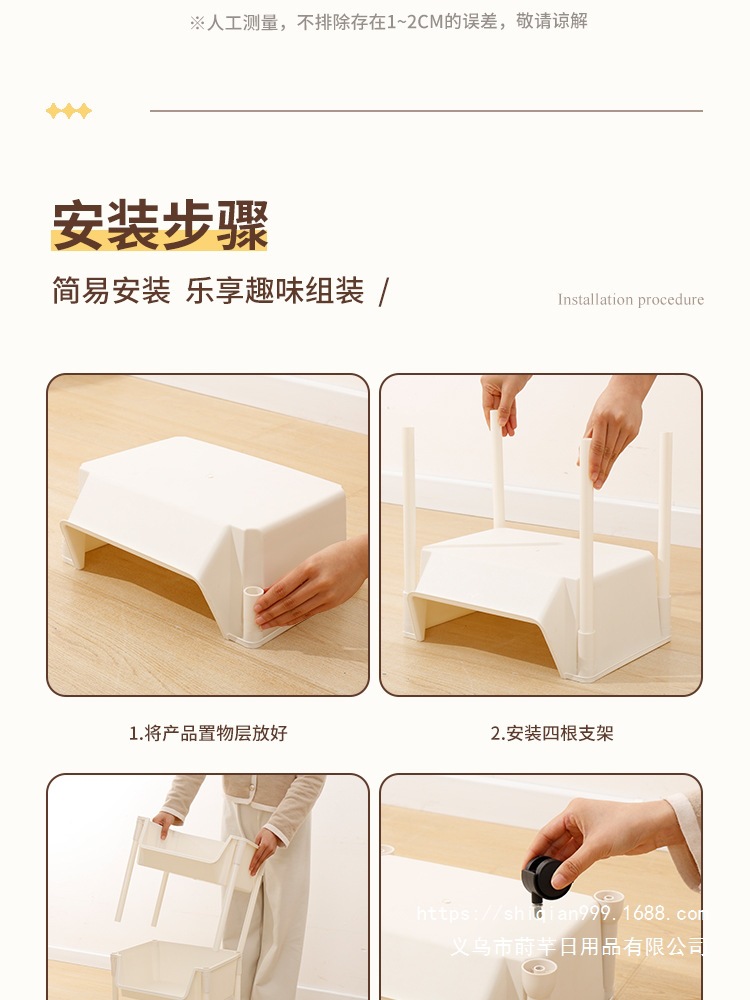 ※人工测量，不排除存在1~2CM的误差，敬请谅解

安装步骤

简易安装 乐享趣味组装 /

Installation procedure

1.将产品置物层放好

2.安装四根支架

https://shidian999.1688.com

义乌市莳芊日用品有限公司