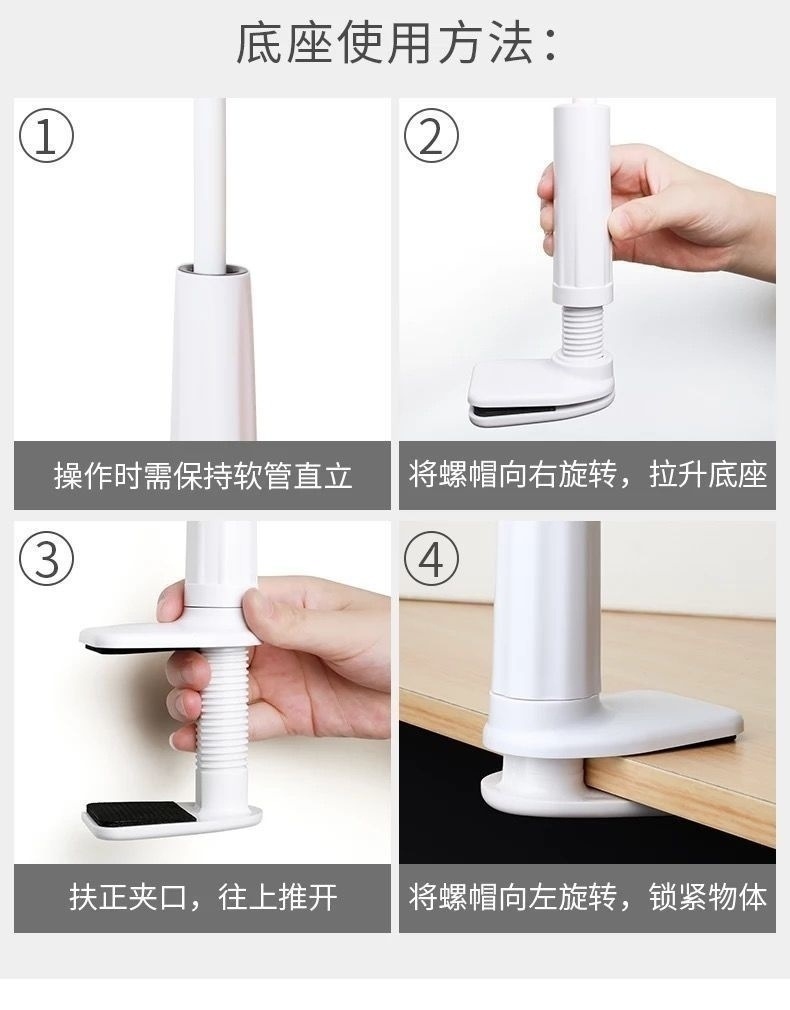 底座使用方法：

①

操作时需保持软管直立

②

将螺帽向右旋转，拉升底座

③

扶正夹口，往上推开

④

将螺帽向左旋转，锁紧物体