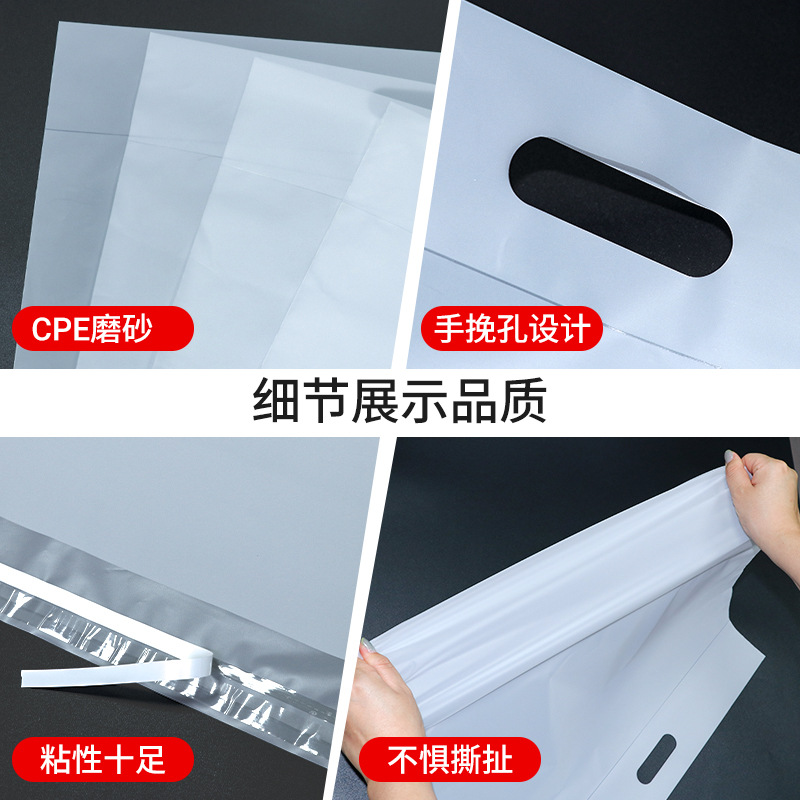 CPE磨砂

手挽孔设计

细节展示品质

粘性十足

不惧撕扯