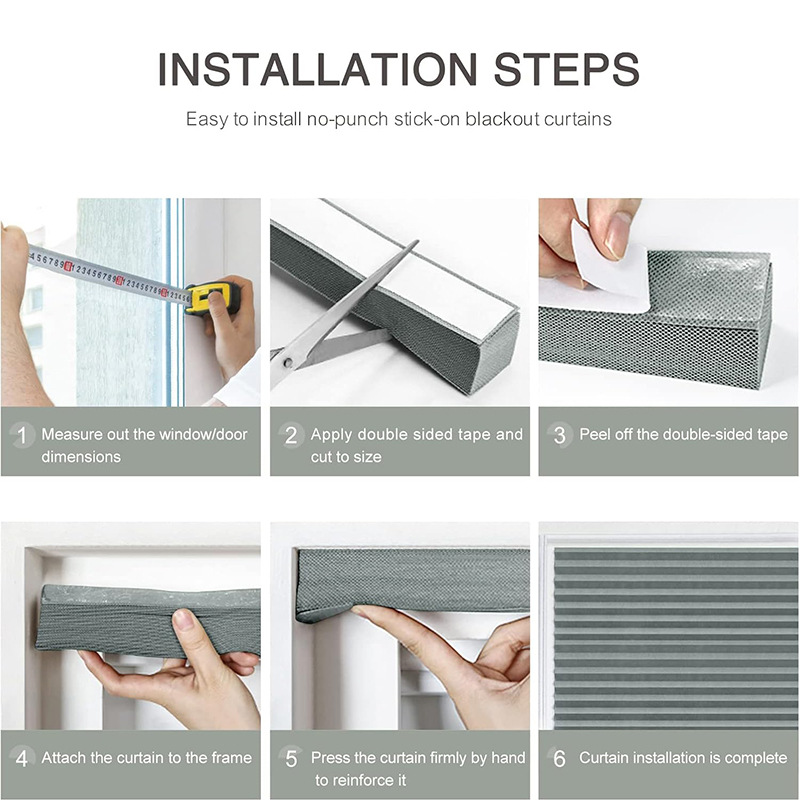 INSTALLATION STEPS

Easy to install no-punch stick-on blackout curtains

1 Measure out the window/door dimensions

2 Apply double sided tape and cut to size

3 Peel off the double-sided tape

4 Attach the curtain to the frame

5 Press the curtain firmly by hand to reinforce it

6 Curtain installation is complete