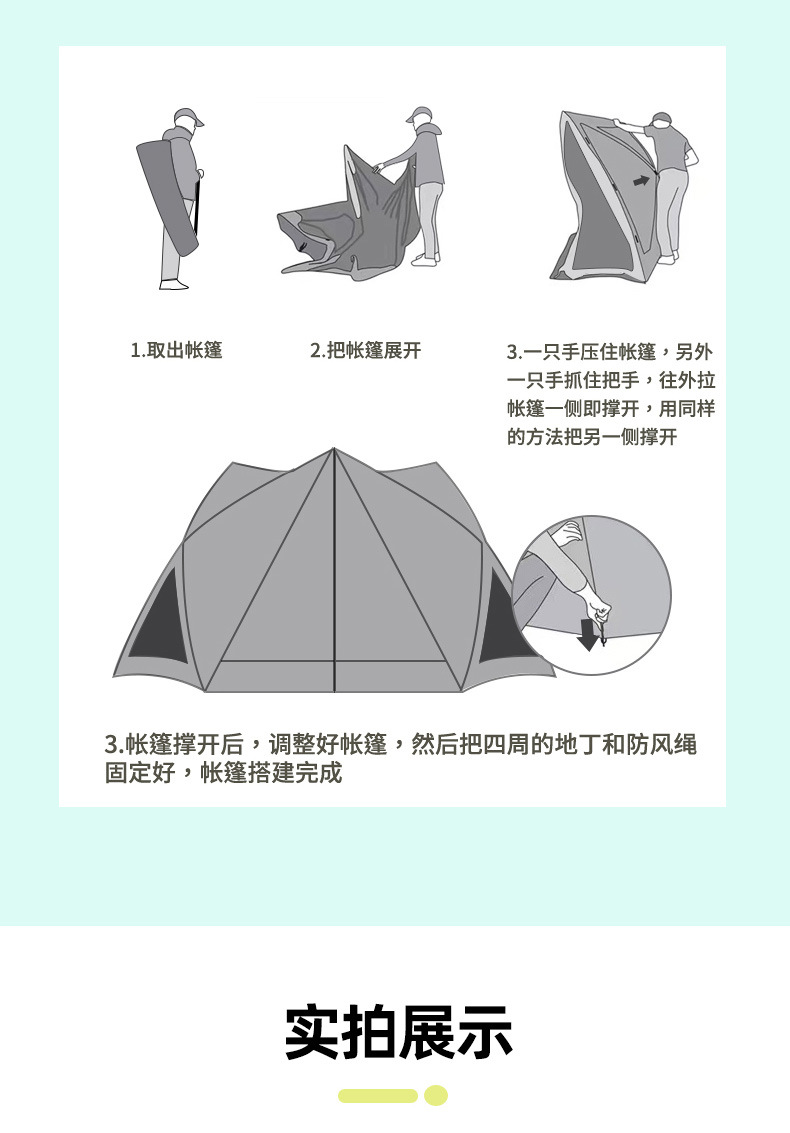 1.取出帐篷

2.把帐篷展开

3.一只手压住帐篷，另外一只手抓住把手，往外拉帐篷一侧即撑开，用同样的方法把另一侧撑开

3.帐篷撑开后，调整好帐篷，然后把四周的地丁和防风绳固定好，帐篷搭建完成

实拍展示