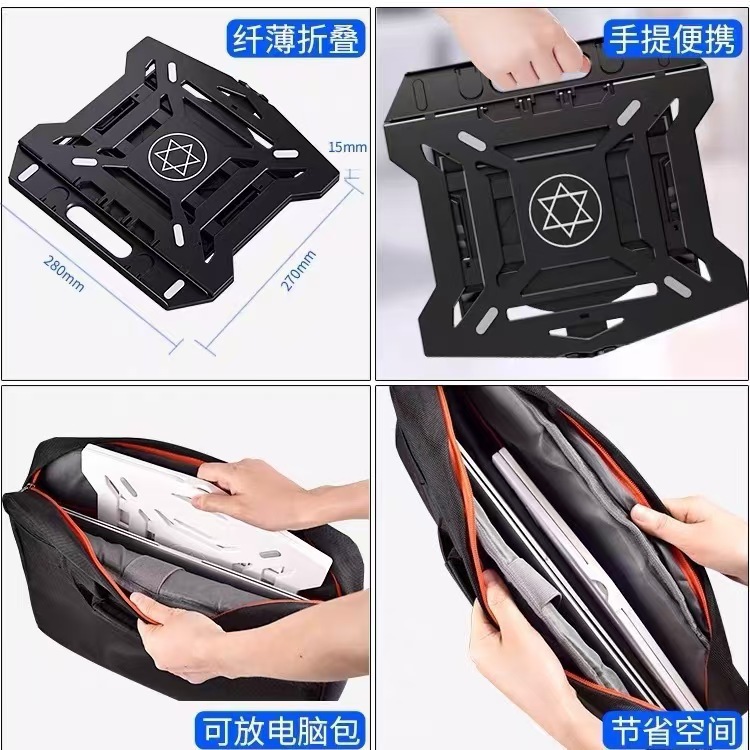 纤薄折叠

15mm

280mm

270mm

手提便携

可放电脑包

节省空间