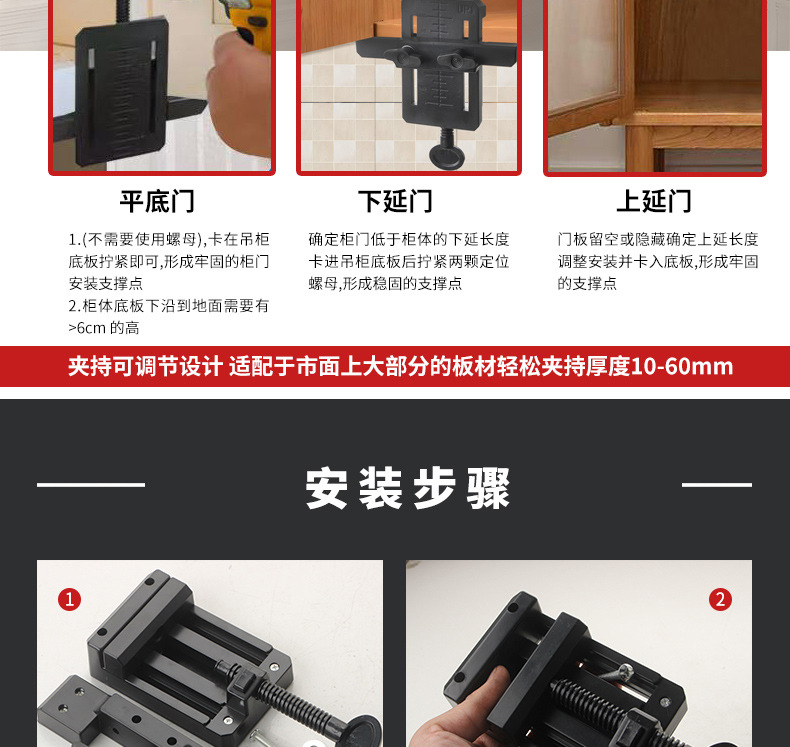 平底门

1.(不需要使用螺母),卡在吊柜底板拧紧即可,形成牢固的柜门安装支撑点
2.柜体底板下沿到地面需要有>6cm 的高

下延门

确定柜门低于柜体的下延长度卡进吊柜底板后拧紧两颗定位螺母,形成稳固的支撑点

上延门

门板留空或隐藏确定上延长度调整安装并卡入底板,形成牢固的支撑点

夹持可调节设计 适配于市面上大部分的板材轻松夹持厚度10-60mm

安装步骤

1

2