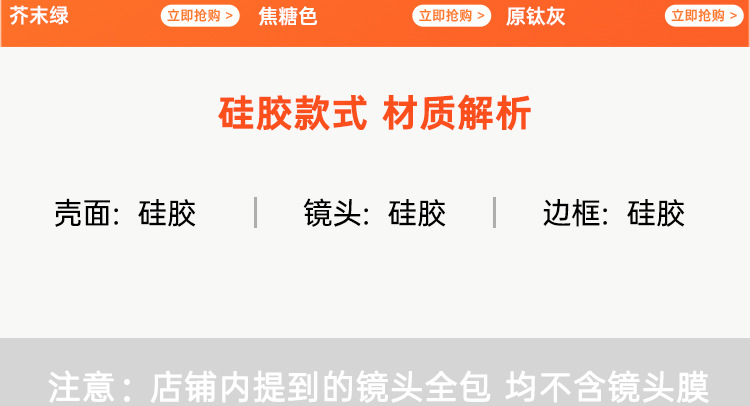 芥末绿 立即抢购 > 焦糖色 立即抢购 > 原钛灰 立即抢购 >

硅胶款式 材质解析

壳面：硅胶 | 镜头：硅胶 | 边框：硅胶

注意：店铺内提到的镜头全包 均不含镜头膜