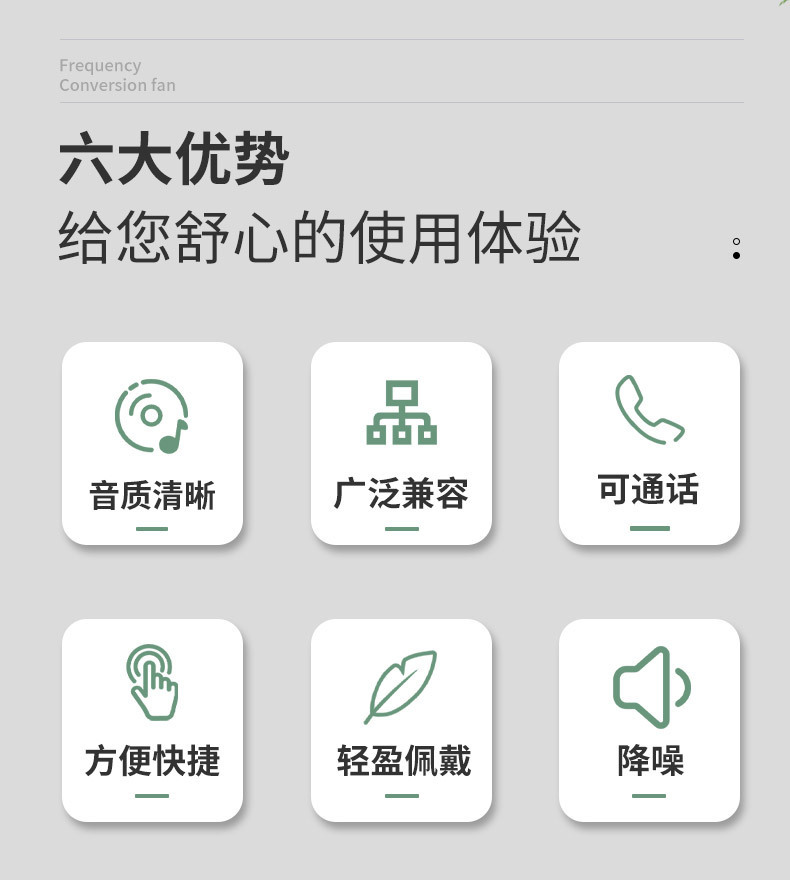 Frequency
Conversion fan

六大优势
给您舒心的使用体验

音质清晰

广泛兼容

可通话

方便快捷

轻盈佩戴

降噪