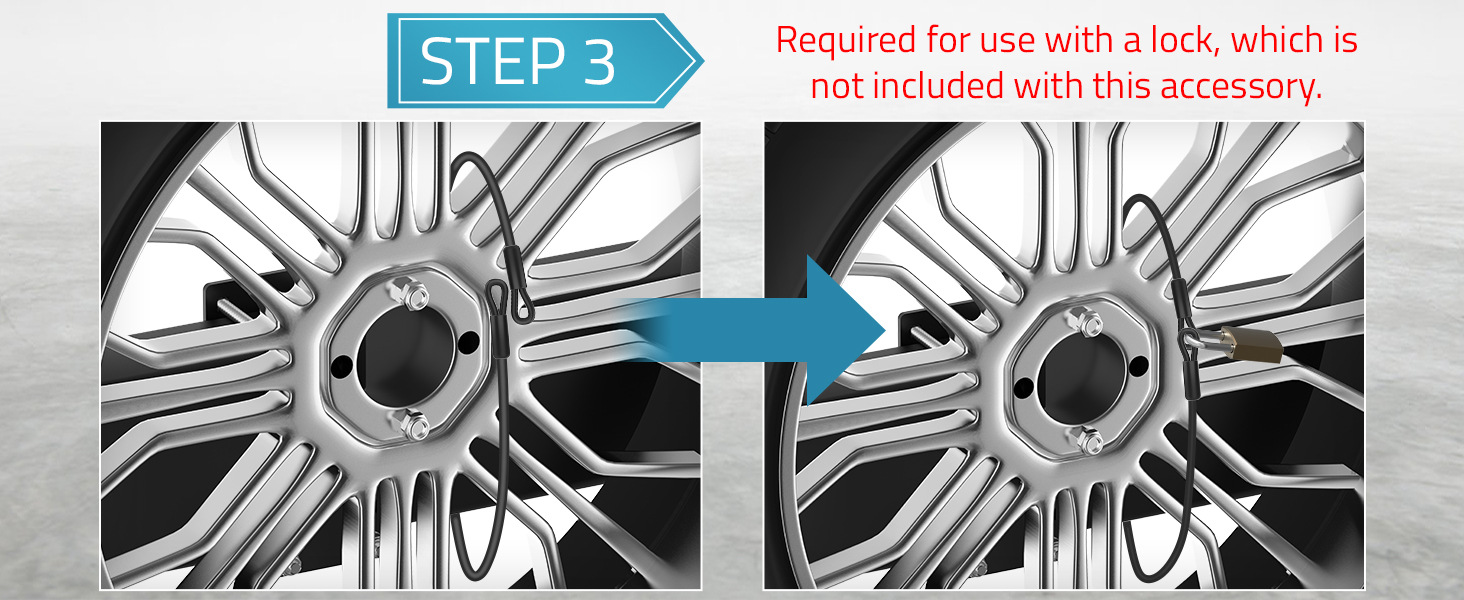 STEP 3

Required for use with a lock, which is not included with this accessory.