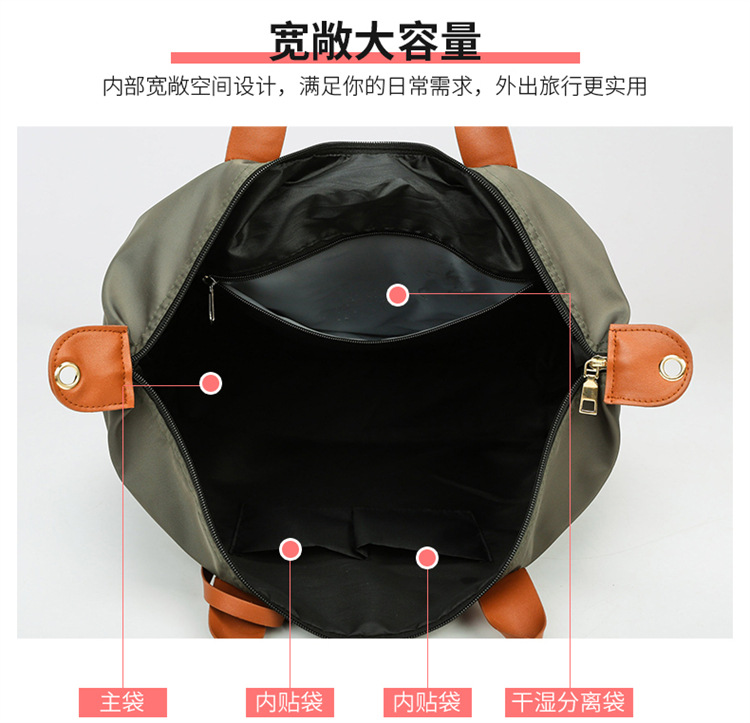 宽敞大容量

内部宽敞空间设计，满足你的日常需求，外出旅行更实用

主袋

内贴袋

内贴袋

干湿分离袋