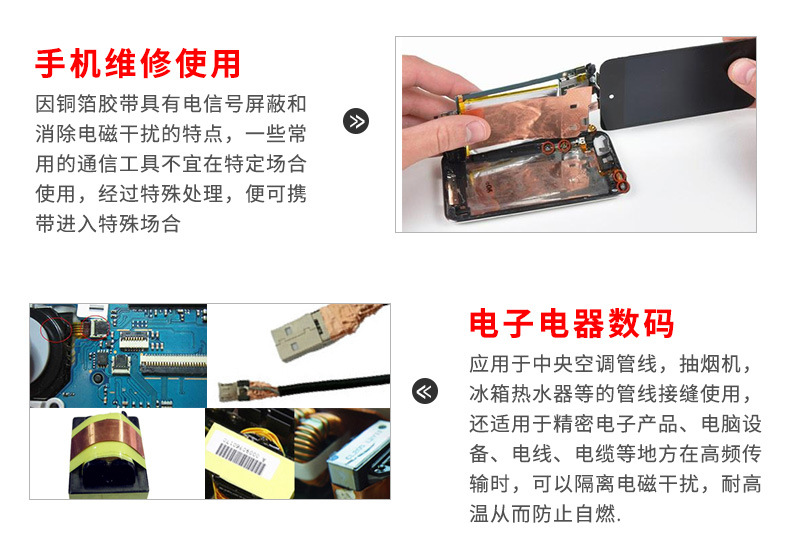 手机维修使用

因铜箔胶带具有电信号屏蔽和消除电磁干扰的特点，一些常用的通信工具不宜在特定场合使用，经过特殊处理，便可携带进入特殊场合

电子电器数码

应用于中央空调管线，抽烟机，冰箱热水器等的管线接缝使用，还适用于精密电子产品、电脑设备、电线、电缆等地方在高频传输时，可以隔离电磁干扰，耐高温从而防止自燃.