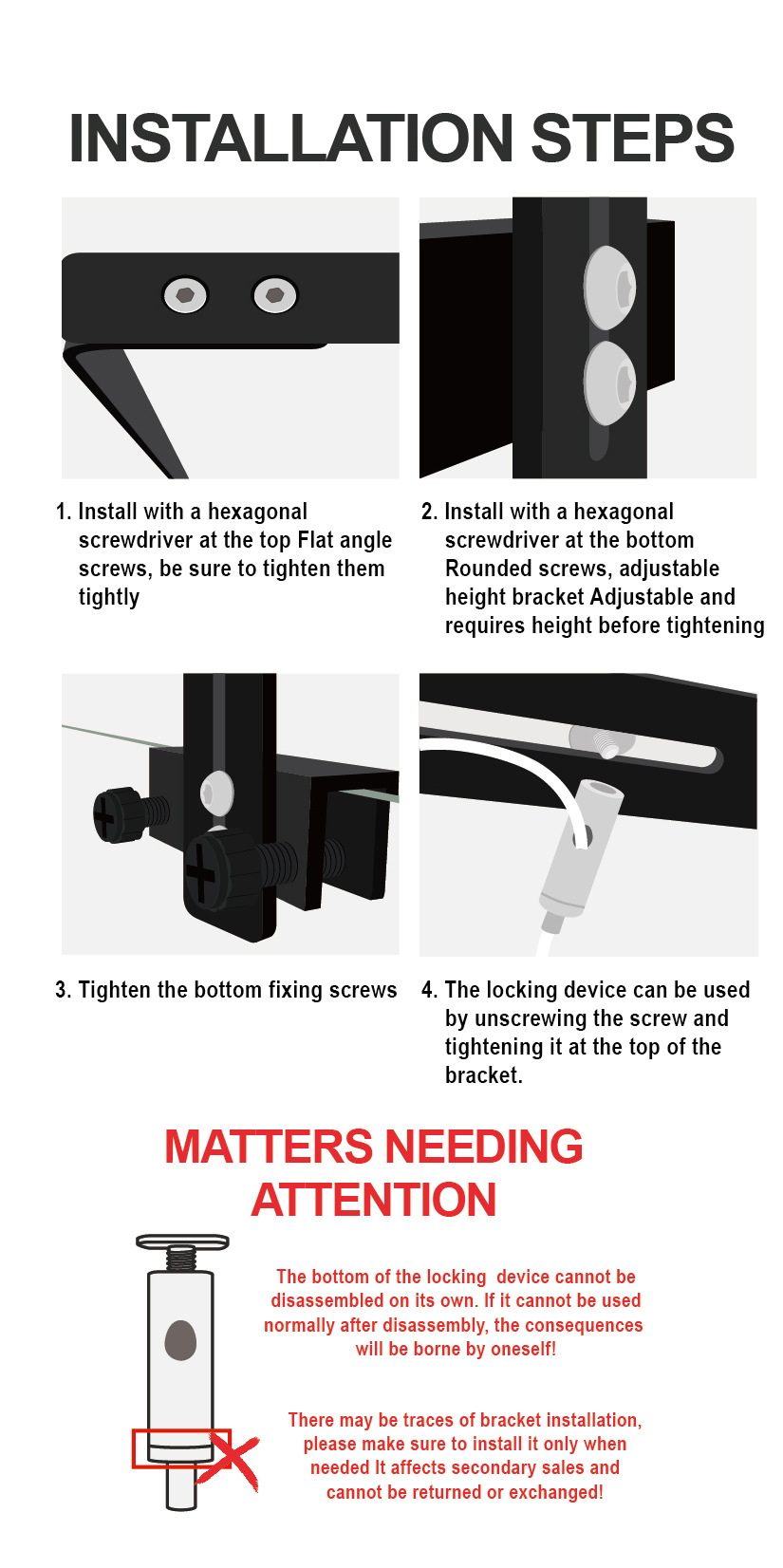 INSTALLATION STEPS

1. Install with a hexagonal screwdriver at the top Flat angle screws, be sure to tighten them tightly

2. Install with a hexagonal screwdriver at the bottom Rounded screws, adjustable height bracket Adjustable and requires height before tightening

3. Tighten the bottom fixing screws

4. The locking device can be used by unscrewing the screw and tightening it at the top of the bracket.

MATTERS NEEDING ATTENTION

The bottom of the locking device cannot be disassembled on its own. If it cannot be used normally after disassembly, the consequences will be borne by oneself!

There may be traces of bracket installation, please make sure to install it only when needed It affects secondary sales and cannot be returned or exchanged!