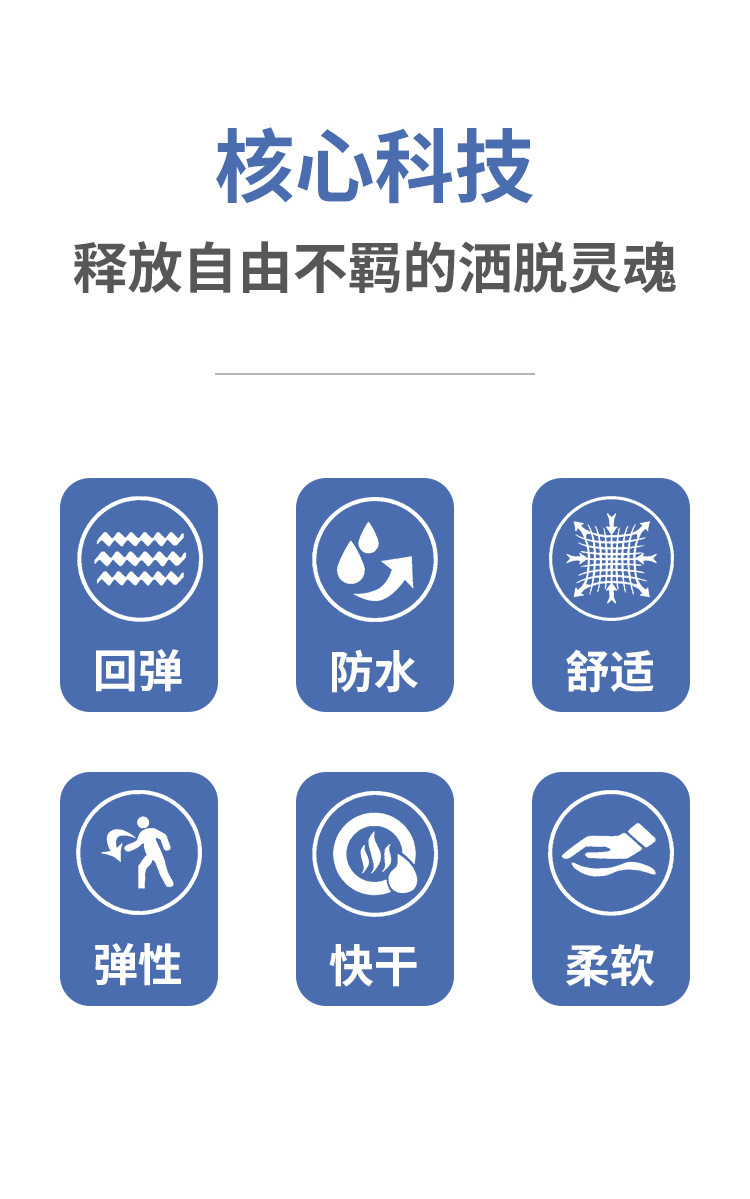 核心科技

释放自由不羁的洒脱灵魂

回弹

防水

舒适

弹性

快干

柔软