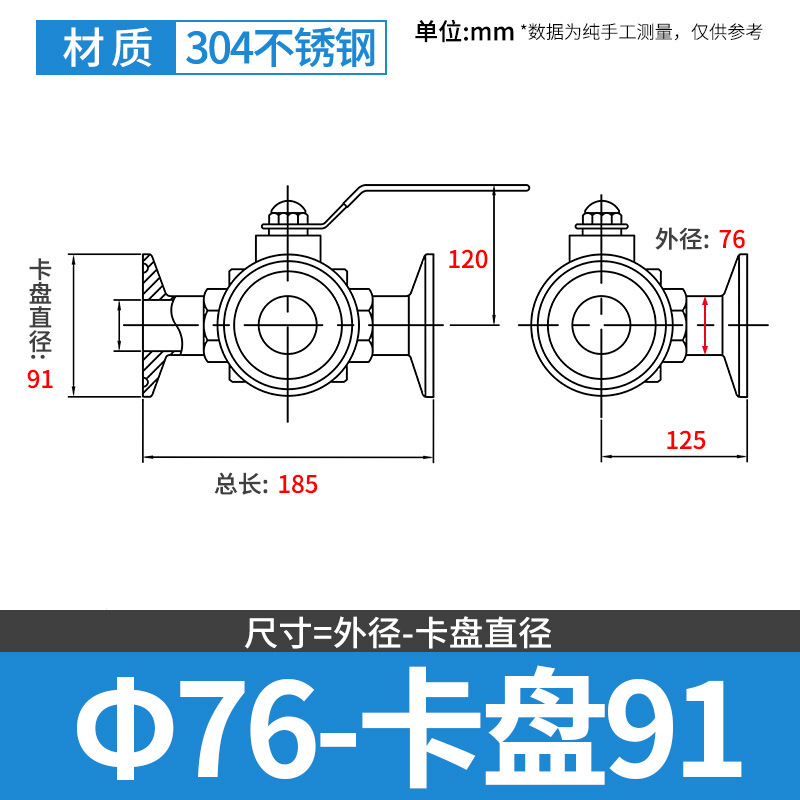 材质 304不锈钢

单位:mm *数据为纯手工测量，仅供参考

卡盘直径: 91

120

外径: 76

125

总长: 185

尺寸=外径-卡盘直径

Φ76-卡盘91