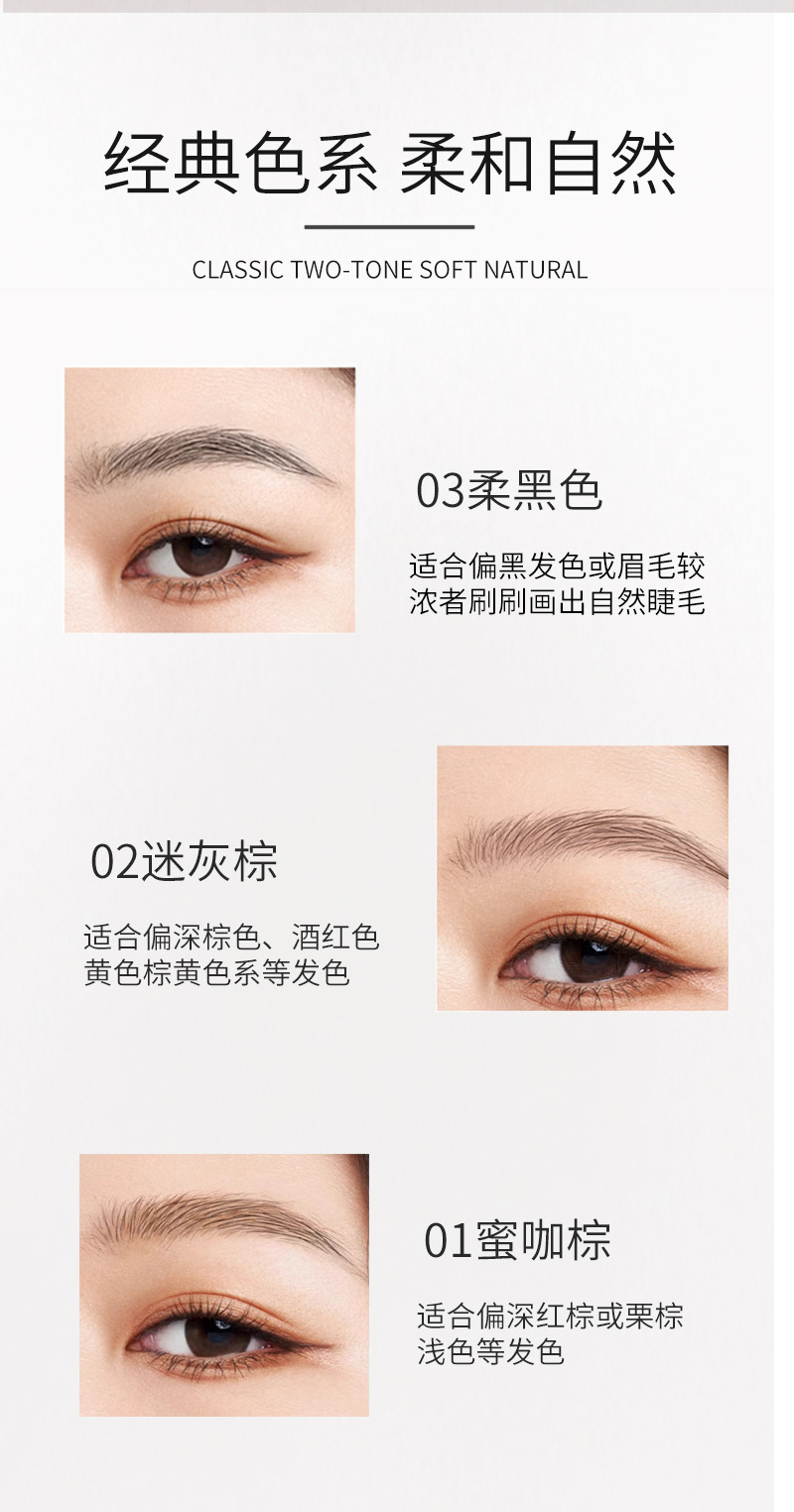 经典色系 柔和自然

CLASSIC TWO-TONE SOFT NATURAL

03柔黑色

适合偏黑发色或眉毛较浓者刷刷画出自然睫毛

02迷灰棕

适合偏深棕色、酒红色黄色棕黄色系等发色

01蜜咖棕

适合偏深红棕或栗棕浅色等发色