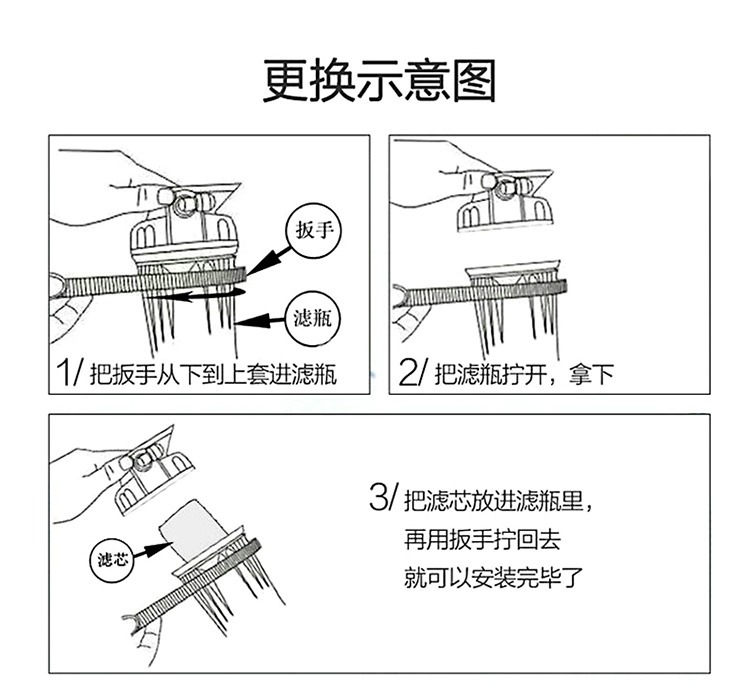 更换示意图

扳手

滤瓶

1/ 把扳手从下到上套进滤瓶

2/ 把滤瓶拧开，拿下

滤芯

3/ 把滤芯放进滤瓶里，
再用扳手拧回去
就可以安装完毕了