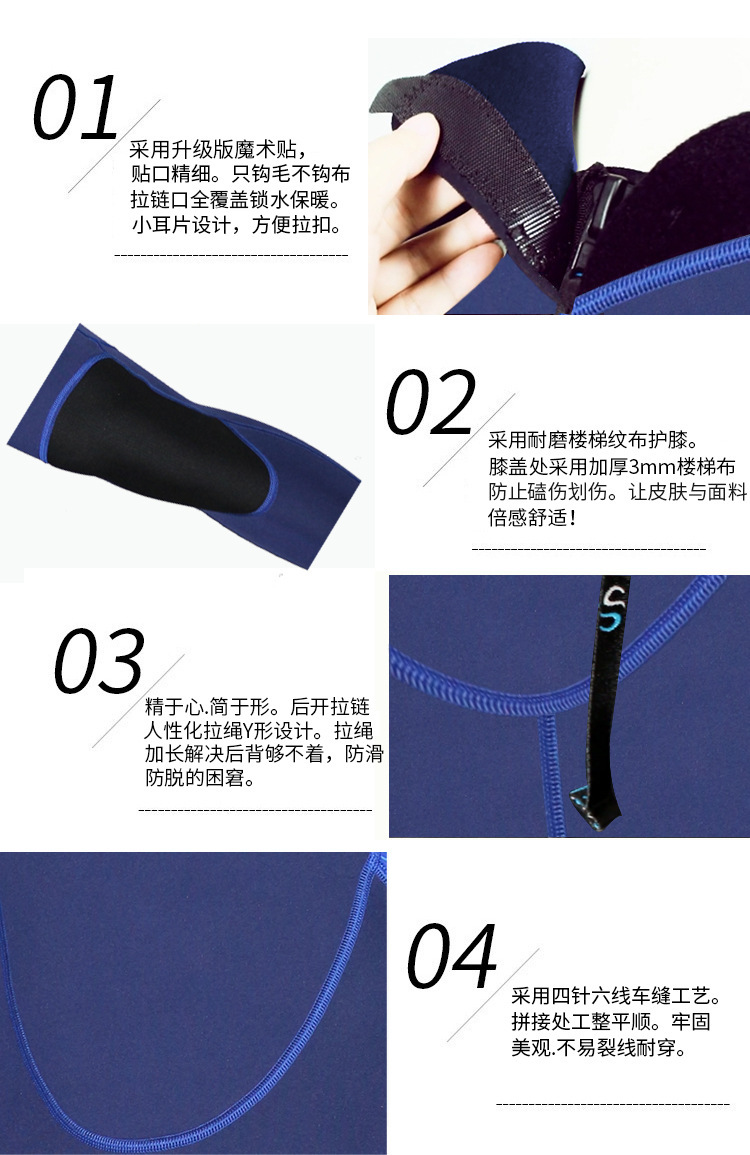 01

采用升级版魔术贴，贴口精细。只钩毛不钩布拉链口全覆盖锁水保暖。小耳片设计，方便拉扣。

02

采用耐磨楼梯纹布护膝。膝盖处采用加厚3mm楼梯布防止磕伤划伤。让皮肤与面料倍感舒适！

03

精于心.简于形。后开拉链人性化拉绳Y形设计。拉绳加长解决后背够不着，防滑防脱的困窘。

04

采用四针六线车缝工艺。拼接处工整平顺。牢固美观.不易裂线耐穿。