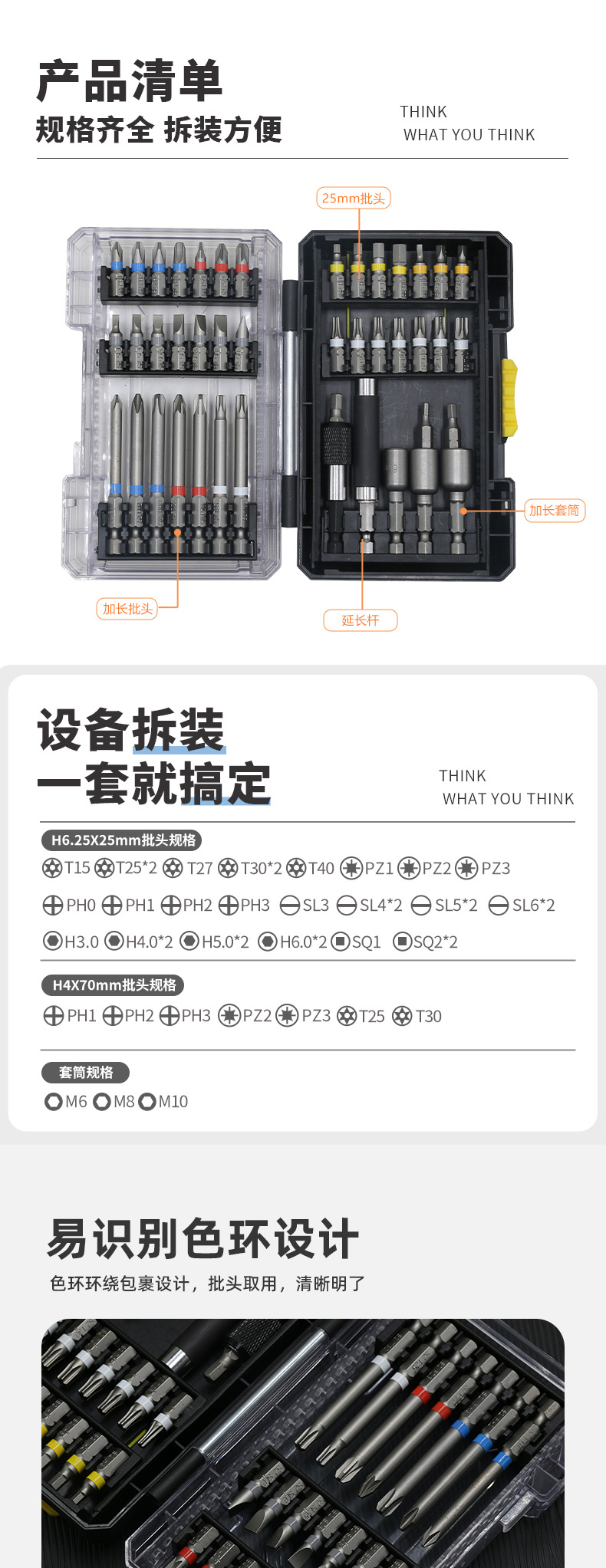 产品清单
规格齐全 拆装方便

THINK
WHAT YOU THINK

25mm批头

加长套筒

加长批头

延长杆

设备拆装
一套就搞定

THINK
WHAT YOU THINK

H6.25X25mm批头规格

T15 T25*2 T27 T30*2 T40 PZ1 PZ2 PZ3

PH0 PH1 PH2 PH3 SL3 SL4*2 SL5*2 SL6*2

H3.0 H4.0*2 H5.0*2 H6.0*2 SQ1 SQ2*2

H4X70mm批头规格

PH1 PH2 PH3 PZ2 PZ3 T25 T30

套筒规格

M6 M8 M10

易识别色环设计

色环环绕包裹设计，批头取用，清晰明了