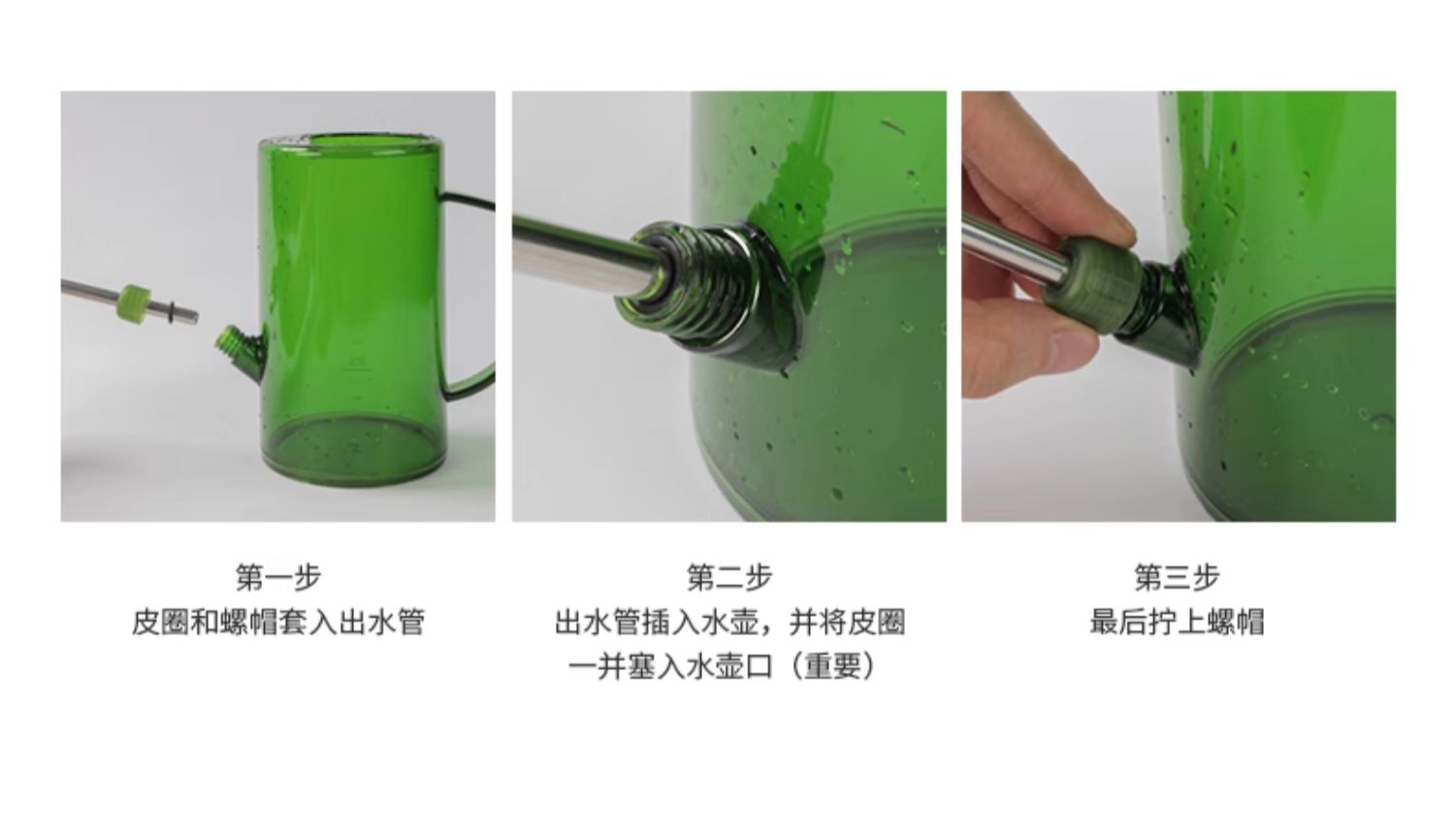 第一步
皮圈和螺帽套入出水管

第二步
出水管插入水壶，并将皮圈一并塞入水壶口（重要）

第三步
最后拧上螺帽