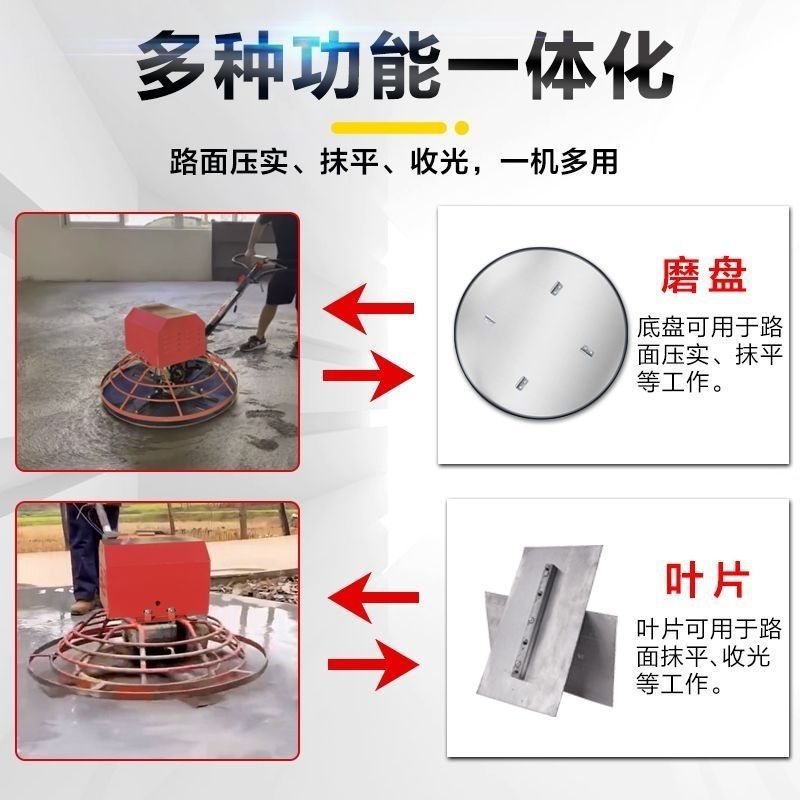 多种功能一体化

路面压实、抹平、收光，一机多用

磨盘

底盘可用于路面压实、抹平等工作。

叶片

叶片可用于路面抹平、收光等工作。