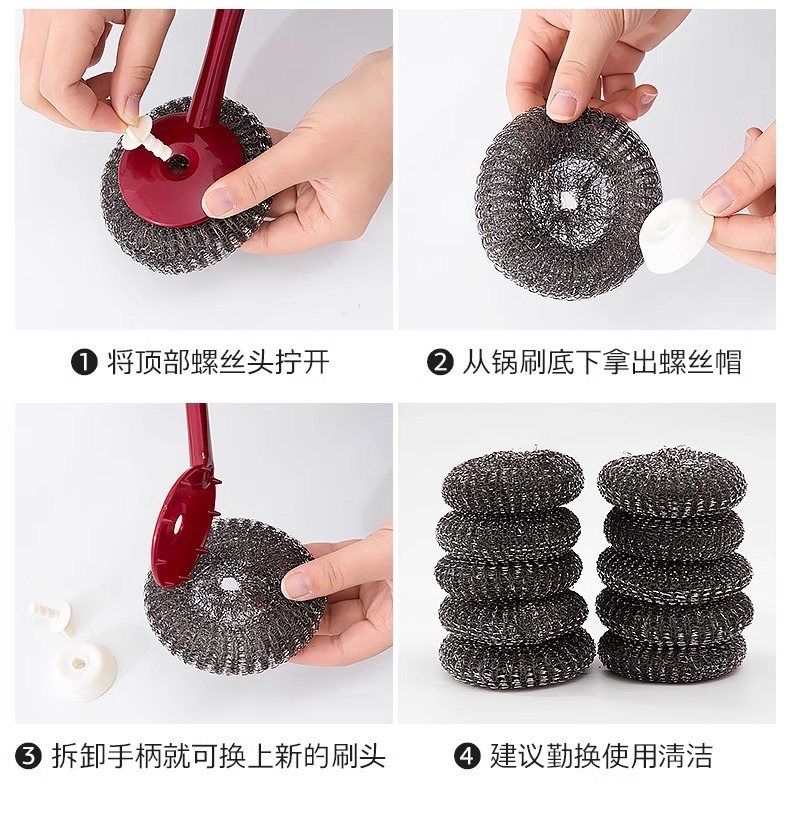 ❶ 将顶部螺丝头拧开

❷ 从锅刷底下拿出螺丝帽

❸ 拆卸手柄就可换上新的刷头

❹ 建议勤换使用清洁