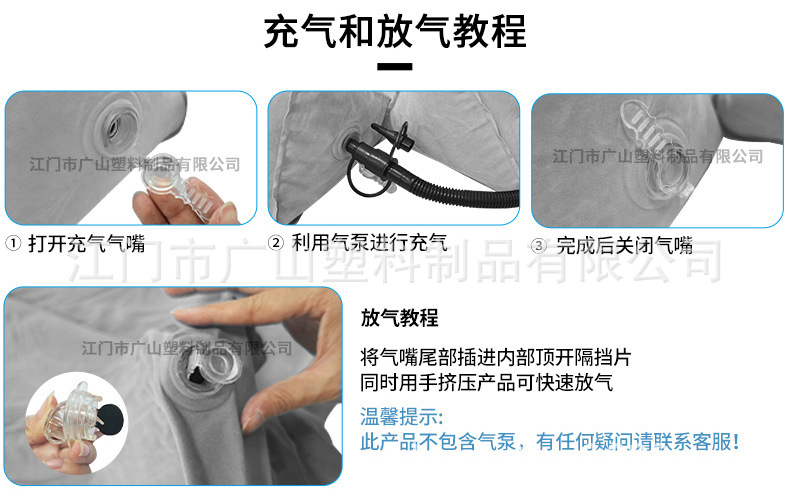 充气和放气教程

江门市广山塑料制品有限公司

江门市广山塑料制品有限公司

① 打开充气气嘴

② 利用气泵进行充气

③ 完成后关闭气嘴

江门市广山塑料制品有限公司

江门市广山塑料制品有限公司

放气教程

将气嘴尾部插进内部顶开隔挡片
同时用手挤压产品可快速放气

温馨提示:
此产品不包含气泵，有任何疑问请联系客服!