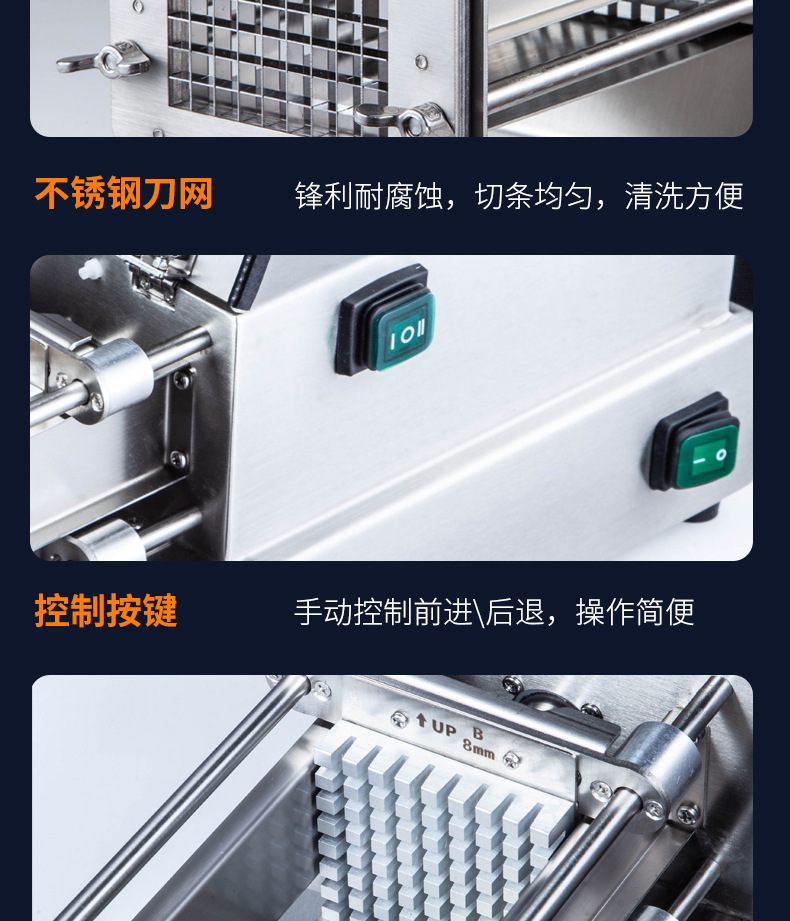 不锈钢刀网

锋利耐腐蚀，切条均匀，清洗方便

I O II

I O

控制按键

手动控制前进\后退，操作简便

↑UP B
8mm