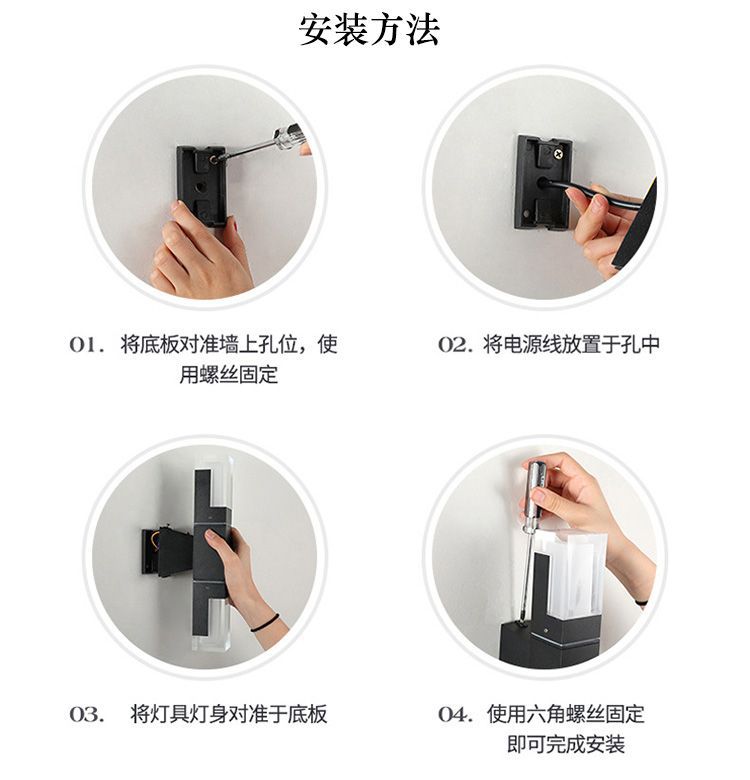 安装方法

01. 将底板对准墙上孔位，使用螺丝固定

02. 将电源线放置于孔中

03. 将灯具灯身对准于底板

04. 使用六角螺丝固定即可完成安装