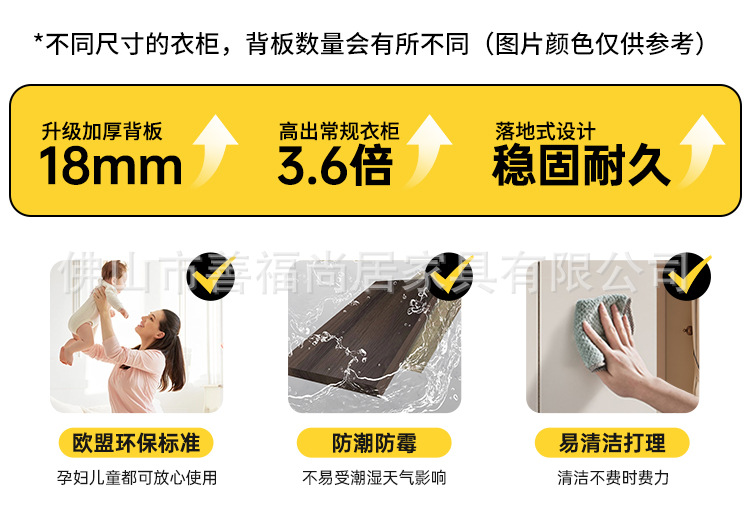 *不同尺寸的衣柜，背板数量会有所不同（图片颜色仅供参考）

升级加厚背板
18mm

高出常规衣柜
3.6倍

落地式设计
稳固耐久

佛山市喜福尚居家具有限公司

欧盟环保标准
孕妇儿童都可放心使用

防潮防霉
不易受潮湿天气影响

易清洁打理
清洁不费时费力