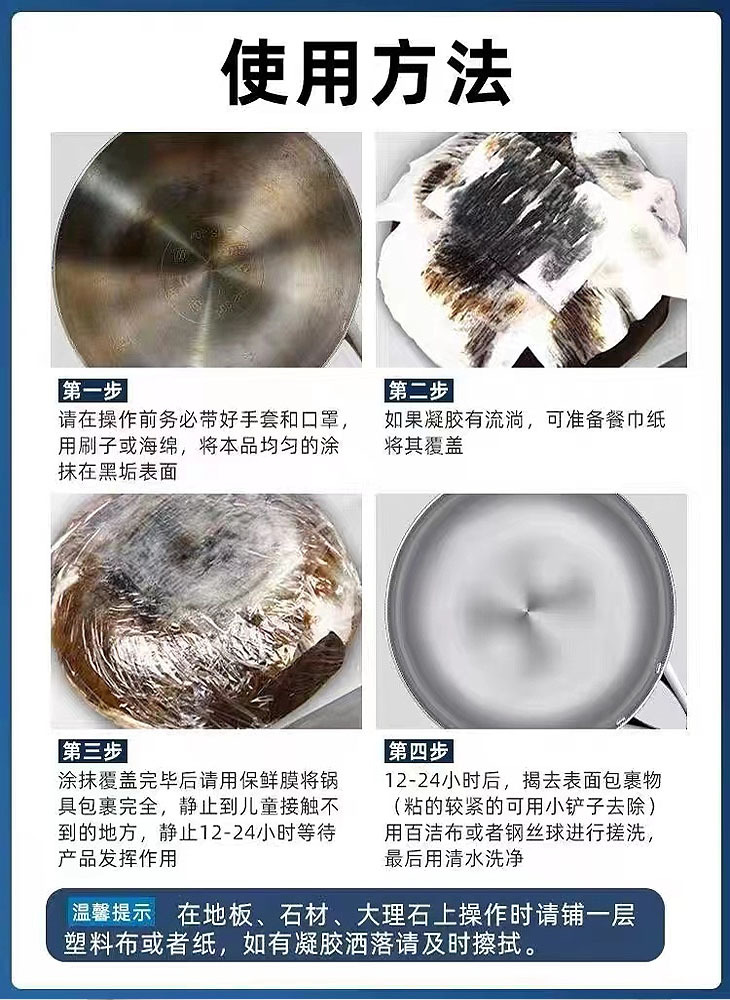 使用方法

第一步
请在操作前务必带好手套和口罩，用刷子或海绵，将本品均匀的涂抹在黑垢表面

第二步
如果凝胶有流淌，可准备餐巾纸将其覆盖

第三步
涂抹覆盖完毕后请用保鲜膜将锅具包裹完全，静止到儿童接触不到的地方，静止12-24小时等待产品发挥作用

第四步
12-24小时后，揭去表面包裹物（粘的较紧的可用小铲子去除）用百洁布或者钢丝球进行搓洗，最后用清水洗净

温馨提示 在地板、石材、大理石上操作时请铺一层塑料布或者纸，如有凝胶洒落请及时擦拭。