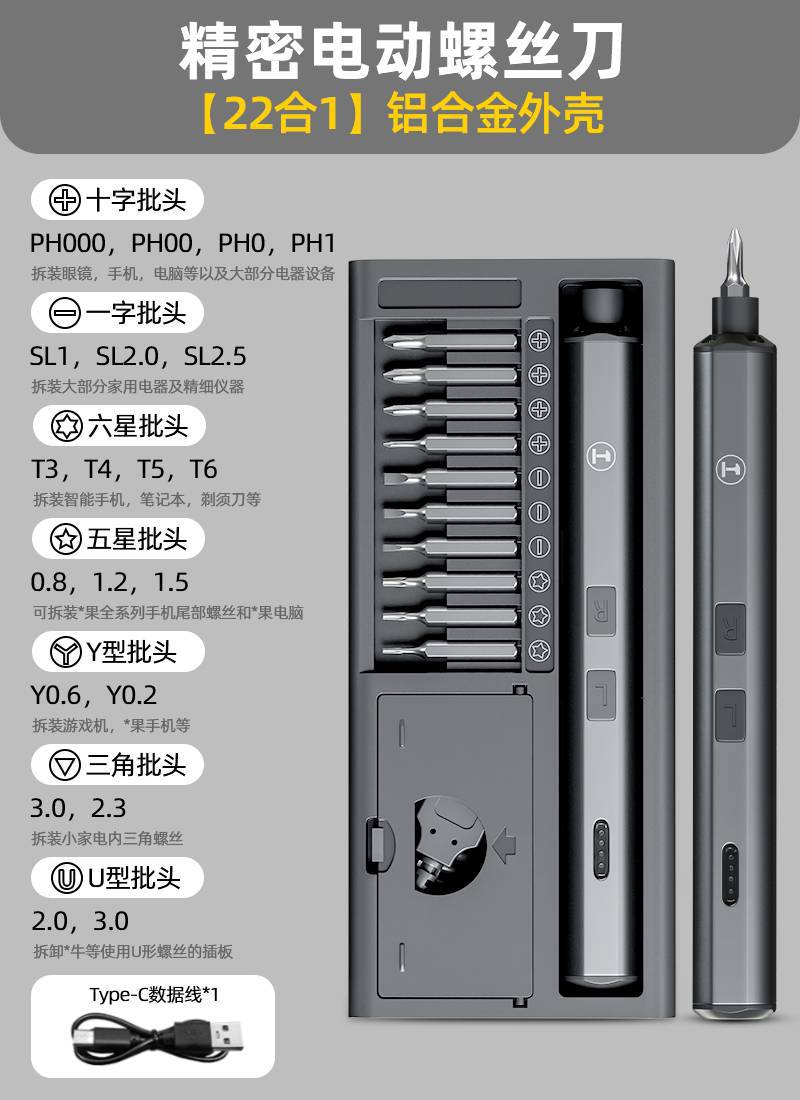 精密电动螺丝刀
【22合1】铝合金外壳

十字批头
PH000，PH00，PH0，PH1
拆装眼镜，手机，电脑等以及大部分电器设备

一字批头
SL1，SL2.0，SL2.5
拆装大部分家用电器及精细仪器

六星批头
T3，T4，T5，T6
拆装智能手机，笔记本，剃须刀等

五星批头
0.8，1.2，1.5
可拆装*果全系列手机尾部螺丝和*果电脑

Y型批头
Y0.6，Y0.2
拆装游戏机，*果手机等

三角批头
3.0，2.3
拆装小家电内三角螺丝

U型批头
2.0，3.0
拆卸*牛等使用U形螺丝的插板

Type-C数据线*1

R
L
R
L