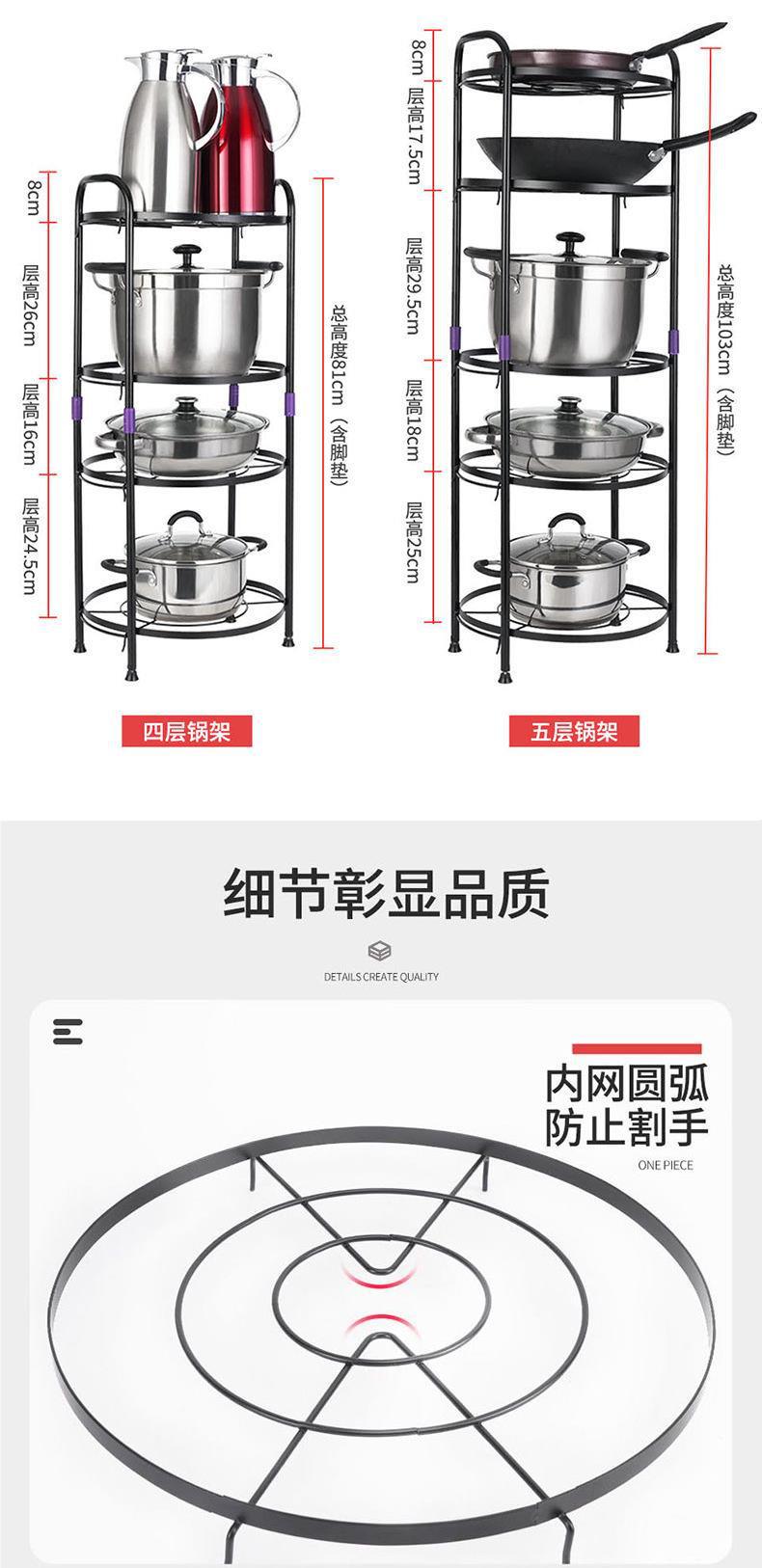 8cm
层高26cm
层高16cm
层高24.5cm
总高度81cm（含脚垫）

四层锅架

8cm
层高17.5cm
层高29.5cm
层高18cm
层高25cm
总高度103cm（含脚垫）

五层锅架

细节彰显品质
DETAILS CREATE QUALITY

内网圆弧
防止割手
ONE PIECE