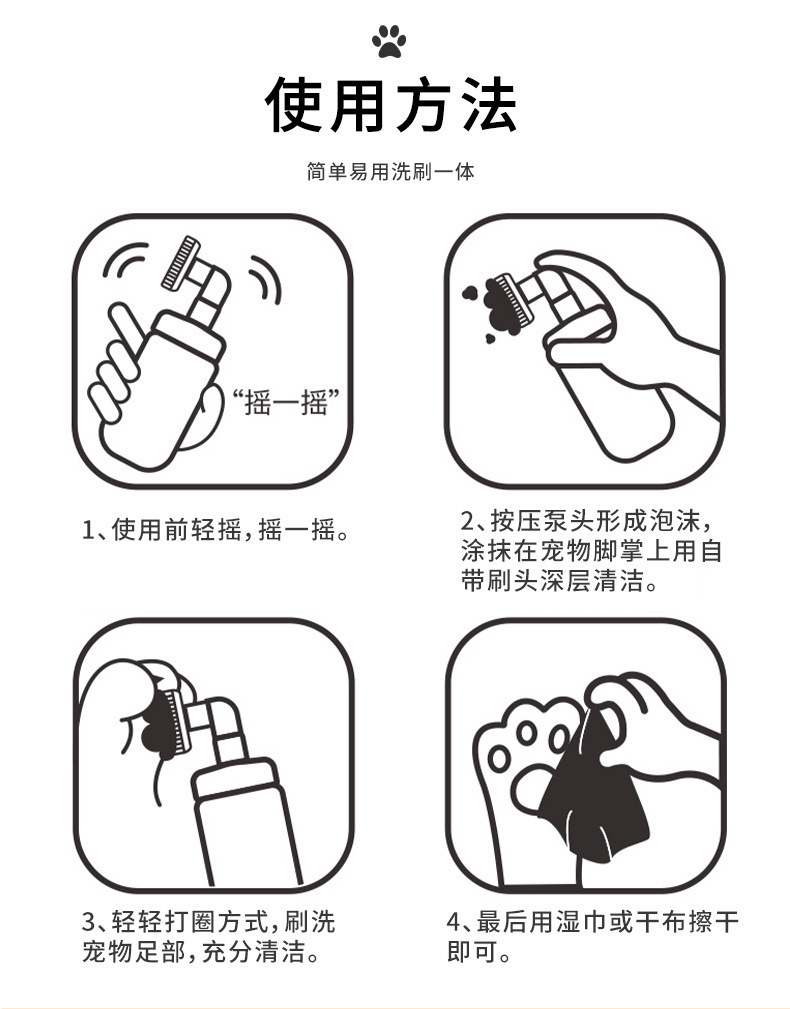 使用方法

简单易用洗刷一体

“摇一摇”

1、使用前轻摇，摇一摇。

2、按压泵头形成泡沫，涂抹在宠物脚掌上用自带刷头深层清洁。

3、轻轻打圈方式，刷洗宠物足部，充分清洁。

4、最后用湿巾或干布擦干即可。