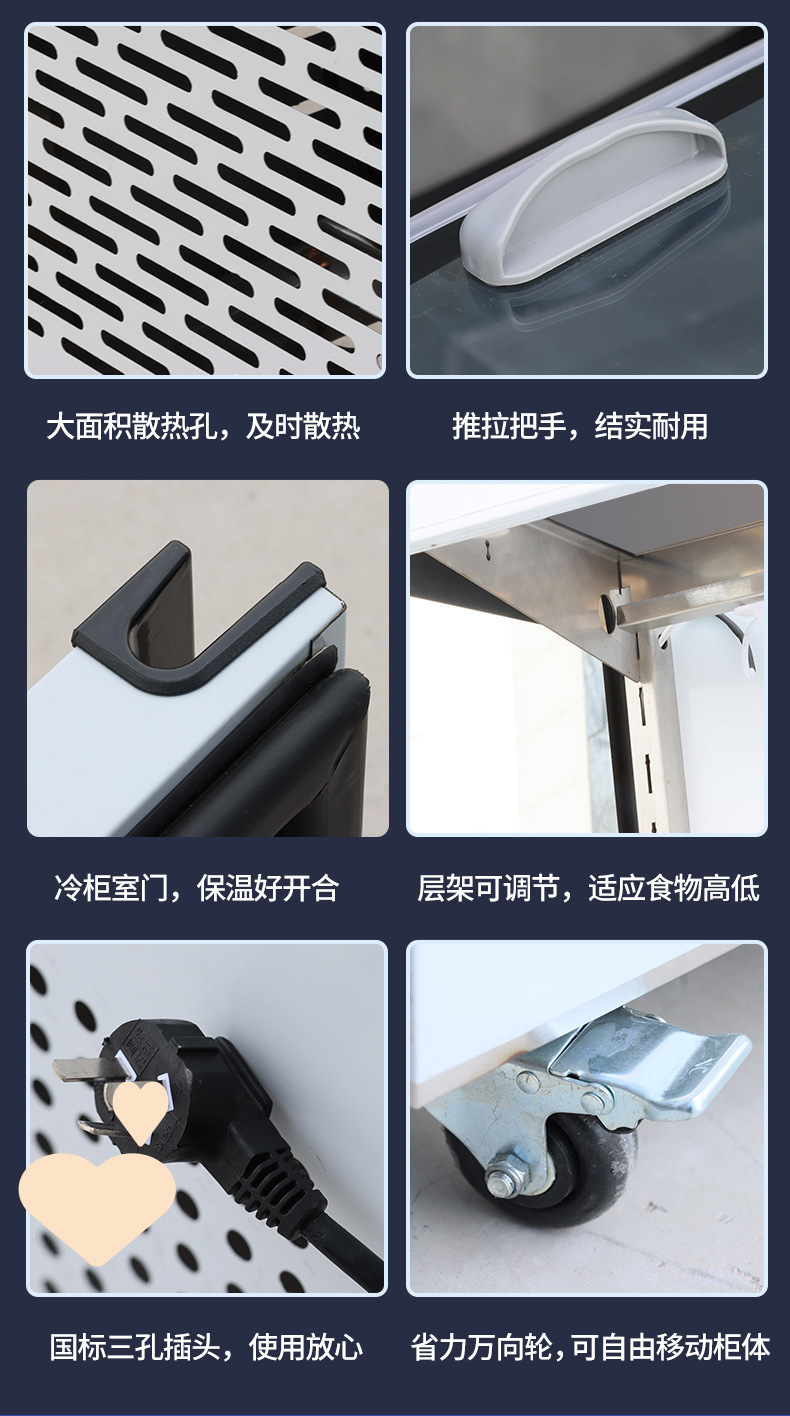 大面积散热孔，及时散热

推拉把手，结实耐用

冷柜室门，保温好开合

层架可调节，适应食物高低

国标三孔插头，使用放心

省力万向轮，可自由移动柜体