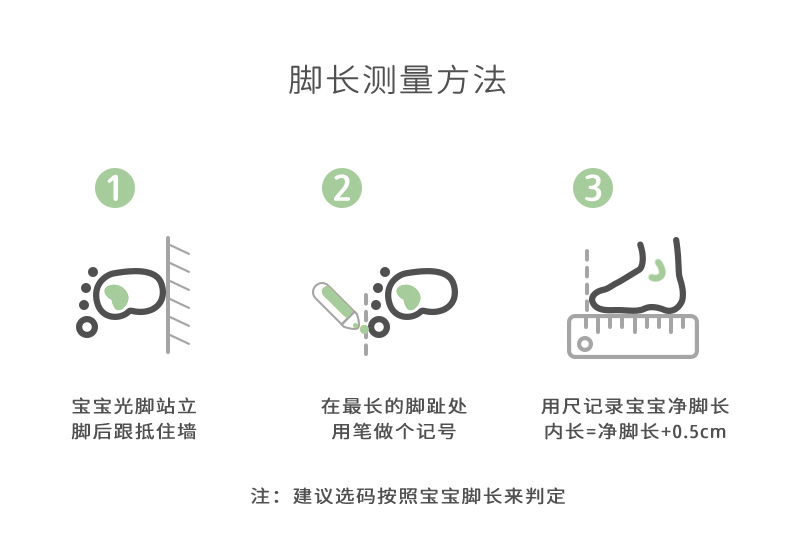 脚长测量方法

1

宝宝光脚站立
脚后跟抵住墙

2

在最长的脚趾处
用笔做个记号

3

用尺记录宝宝净脚长
内长=净脚长+0.5cm

注：建议选码按照宝宝脚长来判定