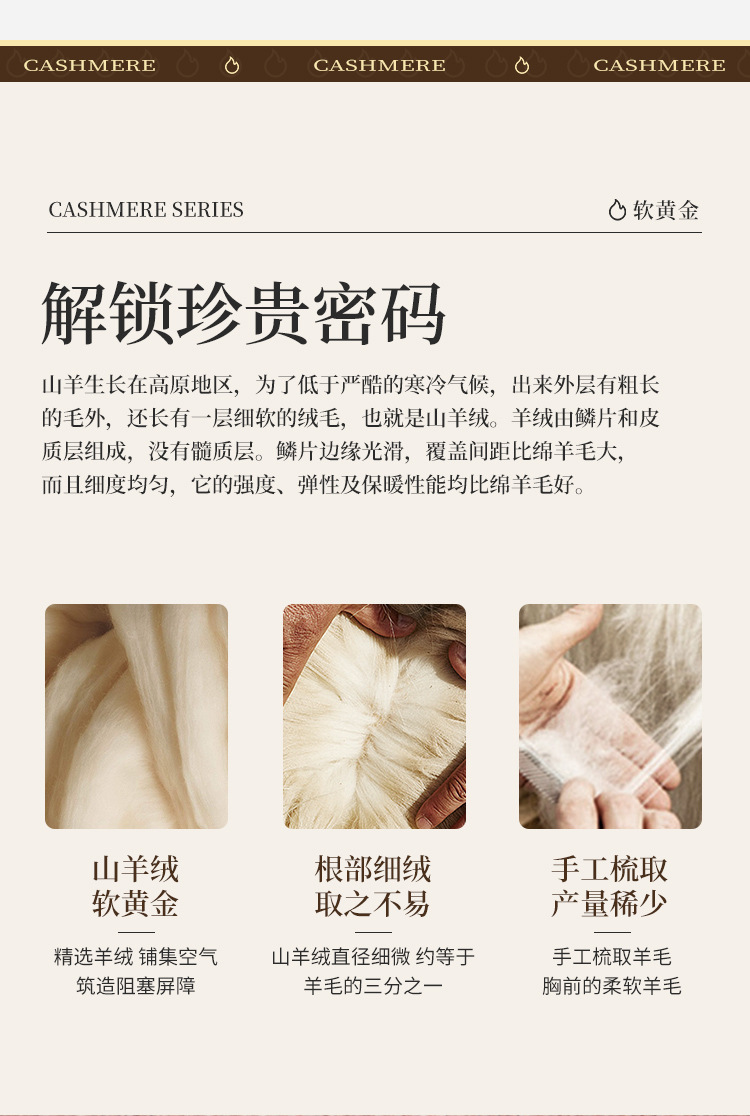 CASHMERE CASHMERE CASHMERE

CASHMERE SERIES 软黄金

解锁珍贵密码

山羊生长在高原地区，为了低于严酷的寒冷气候，出来外层有粗长的毛外，还长有一层细软的绒毛，也就是山羊绒。羊绒由鳞片和皮质层组成，没有髓质层。鳞片边缘光滑，覆盖间距比绵羊毛大，而且细度均匀，它的强度、弹性及保暖性能均比绵羊毛好。

山羊绒
软黄金

精选羊绒 铺集空气
筑造阻塞屏障

根部细绒
取之不易

山羊绒直径细微 约等于
羊毛的三分之一

手工梳取
产量稀少

手工梳取羊毛
胸前的柔软羊毛