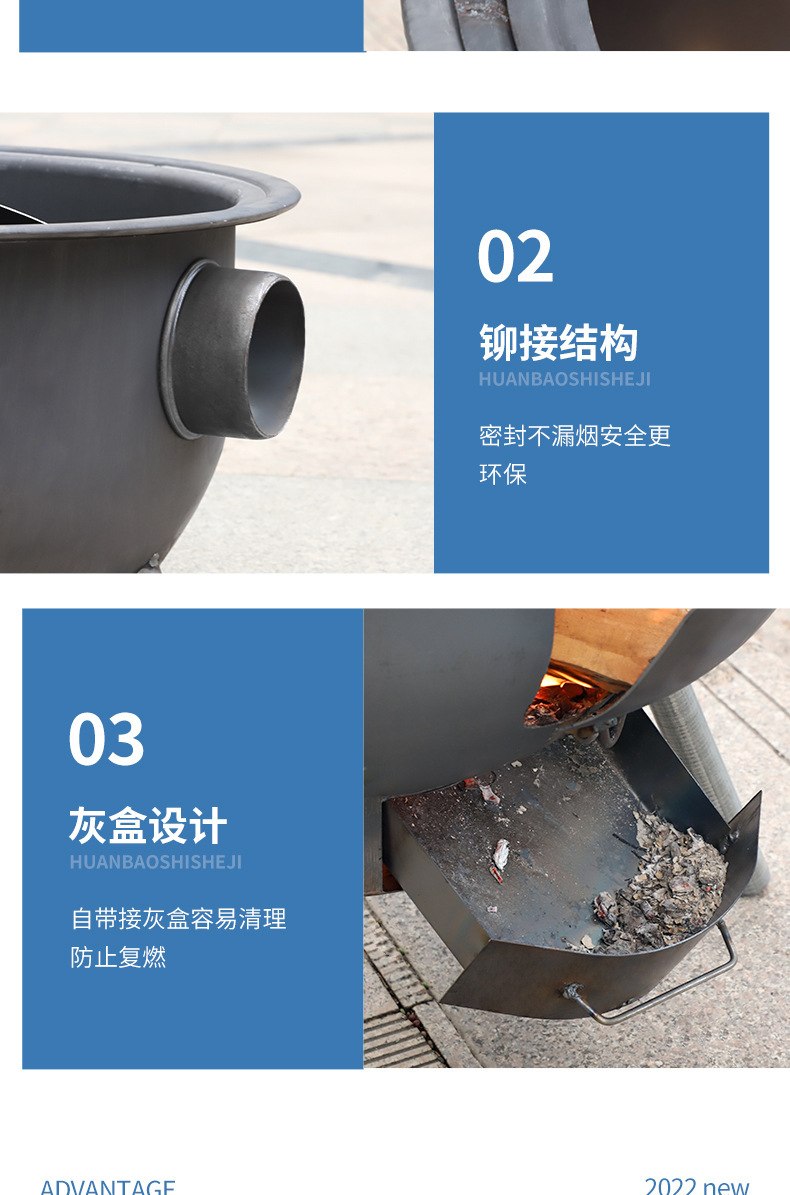 02

铆接结构

HUANBAOSHISHEJI

密封不漏烟安全更环保

03

灰盒设计

HUANBAOSHISHEJI

自带接灰盒容易清理防止复燃

ADVANTAGE

2022 new