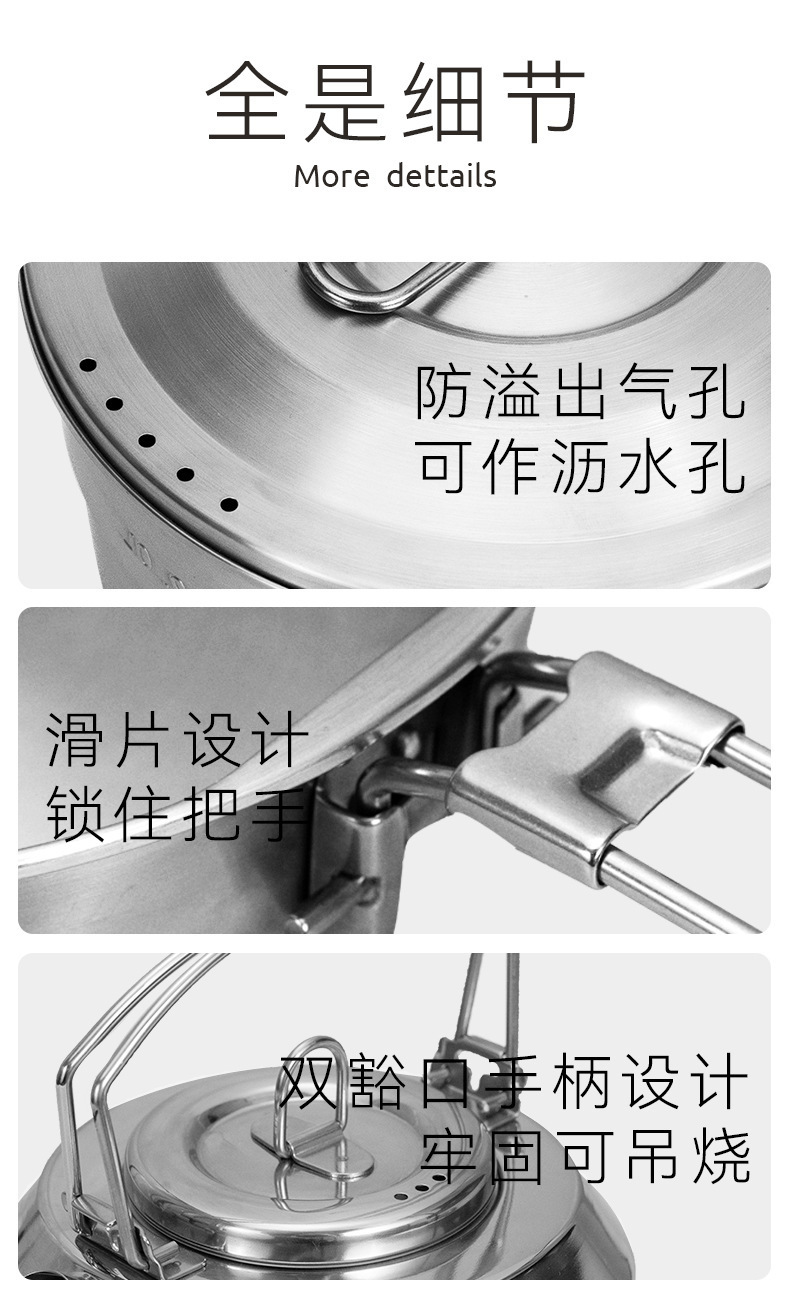 全是细节
More dettails

防溢出气孔
可作沥水孔

滑片设计
锁住把手

双豁口手柄设计
牢固可吊烧