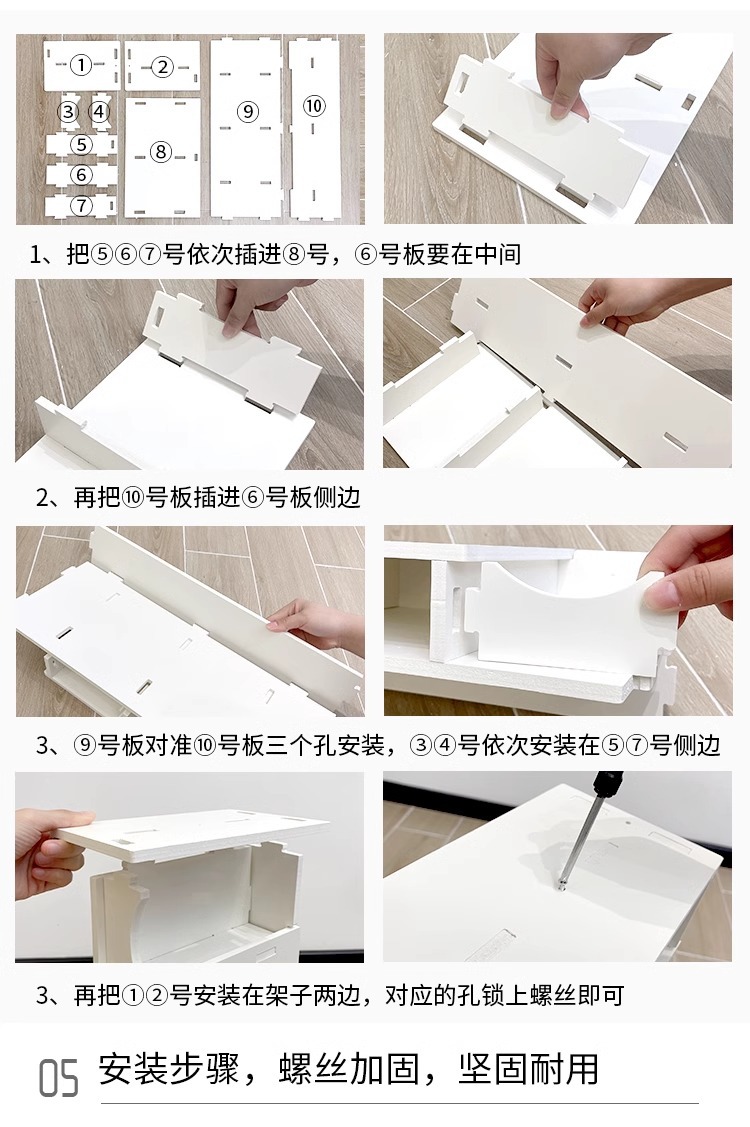 ①
②
③ ④
⑤
⑥
⑦
⑧
⑨
⑩

1、把⑤⑥⑦号依次插进⑧号，⑥号板要在中间

2、再把⑩号板插进⑥号板侧边

3、⑨号板对准⑩号板三个孔安装，③④号依次安装在⑤⑦号侧边

3、再把①②号安装在架子两边，对应的孔锁上螺丝即可

05 安装步骤，螺丝加固，坚固耐用