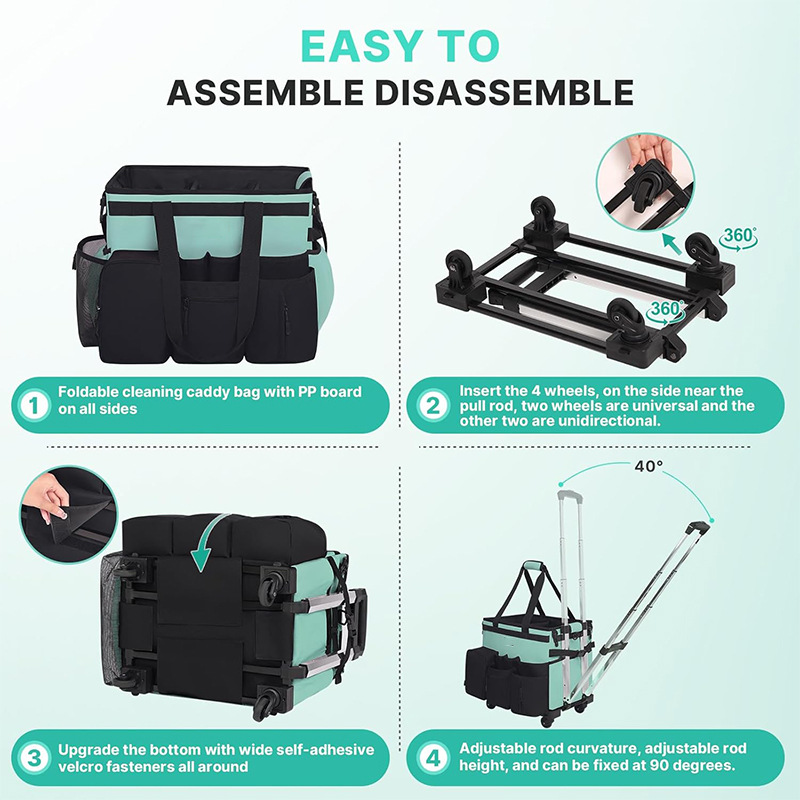 EASY TO
ASSEMBLE DISASSEMBLE

360°

360°

1 Foldable cleaning caddy bag with PP board on all sides

2 Insert the 4 wheels, on the side near the pull rod, two wheels are universal and the other two are unidirectional.

40°

3 Upgrade the bottom with wide self-adhesive velcro fasteners all around

4 Adjustable rod curvature, adjustable rod height, and can be fixed at 90 degrees.