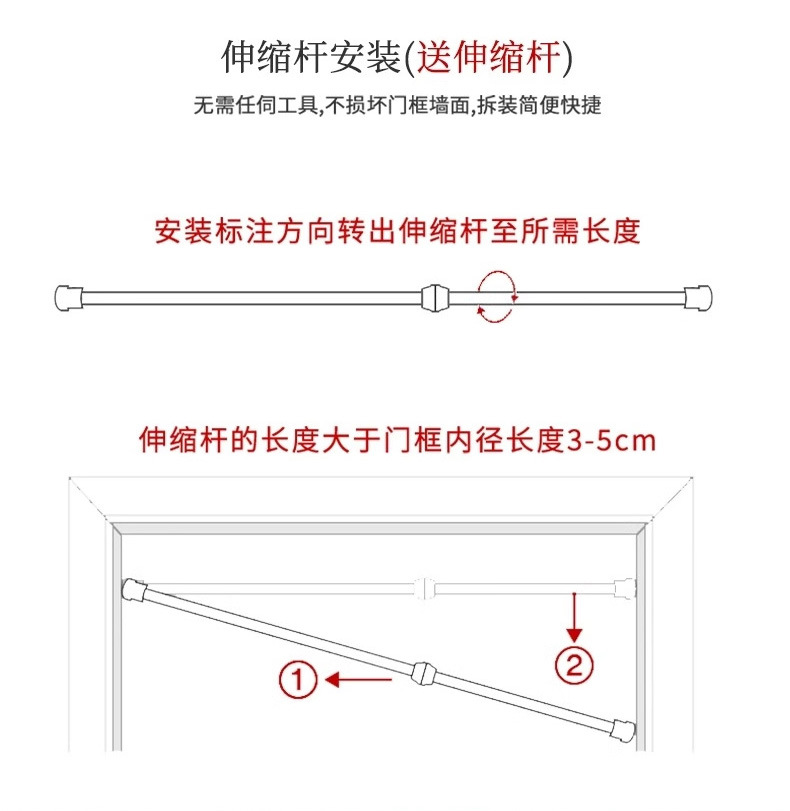 伸缩杆安装(送伸缩杆)

无需任何工具,不损坏门框墙面,拆装简便快捷

安装标注方向转出伸缩杆至所需长度

伸缩杆的长度大于门框内径长度3-5cm

①

②