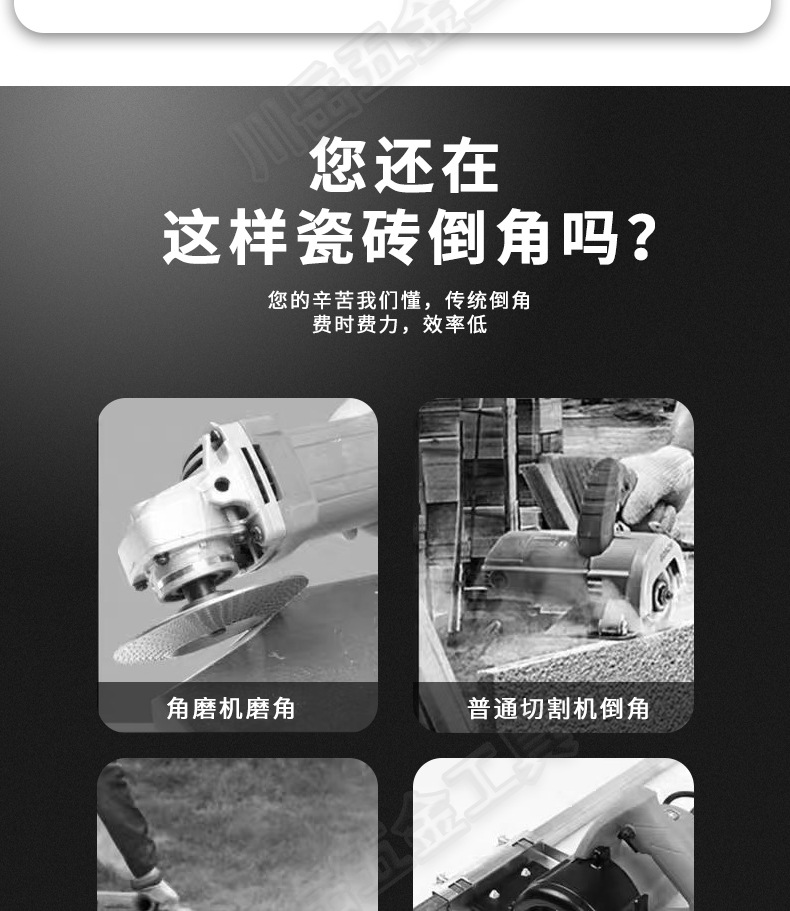 您还在
这样瓷砖倒角吗？

您的辛苦我们懂，传统倒角
费时费力，效率低

角磨机磨角

普通切割机倒角