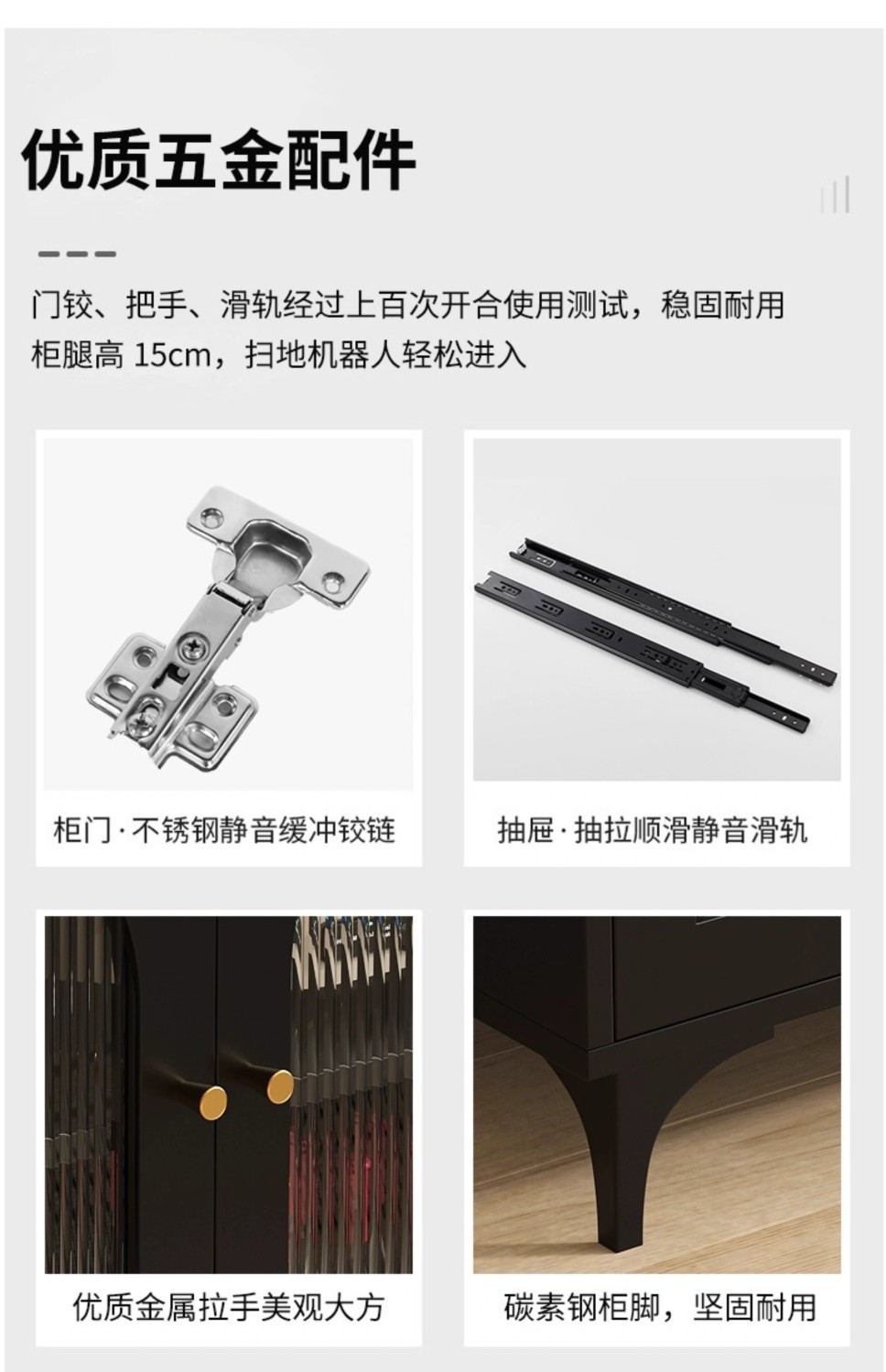 优质五金配件

门铰、把手、滑轨经过上百次开合使用测试，稳固耐用
柜腿高 15cm，扫地机器人轻松进入

柜门·不锈钢静音缓冲铰链

抽屉·抽拉顺滑静音滑轨

优质金属拉手美观大方

碳素钢柜脚，坚固耐用