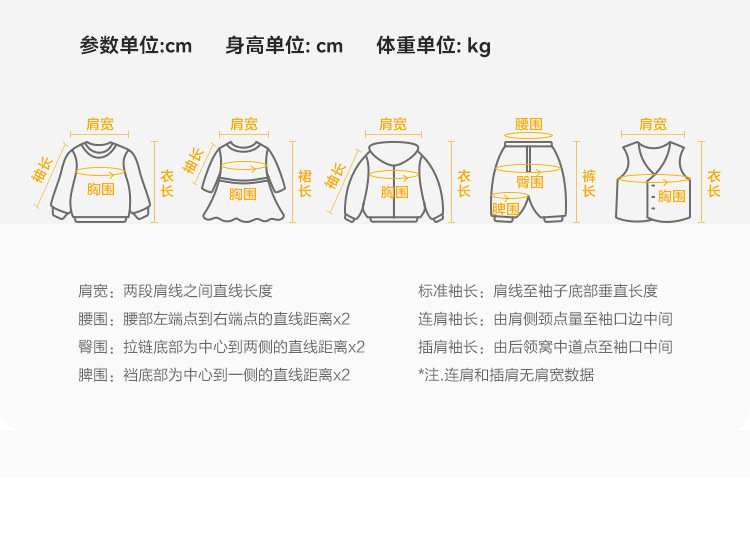 参数单位:cm　身高单位: cm　体重单位: kg

肩宽 袖长 胸围 衣长

肩宽 袖长 胸围 裙长

肩宽 袖长 胸围 衣长

腰围 臀围 脾围 裤长

肩宽 胸围 衣长

肩宽：两段肩线之间直线长度

腰围：腰部左端点到右端点的直线距离x2

臀围：拉链底部为中心到两侧的直线距离x2

脾围：裆底部为中心到一侧的直线距离x2

标准袖长：肩线至袖子底部垂直长度

连肩袖长：由肩侧颈点量至袖口边中间

插肩袖长：由后领窝中道点至袖口中间

*注.连肩和插肩无肩宽数据