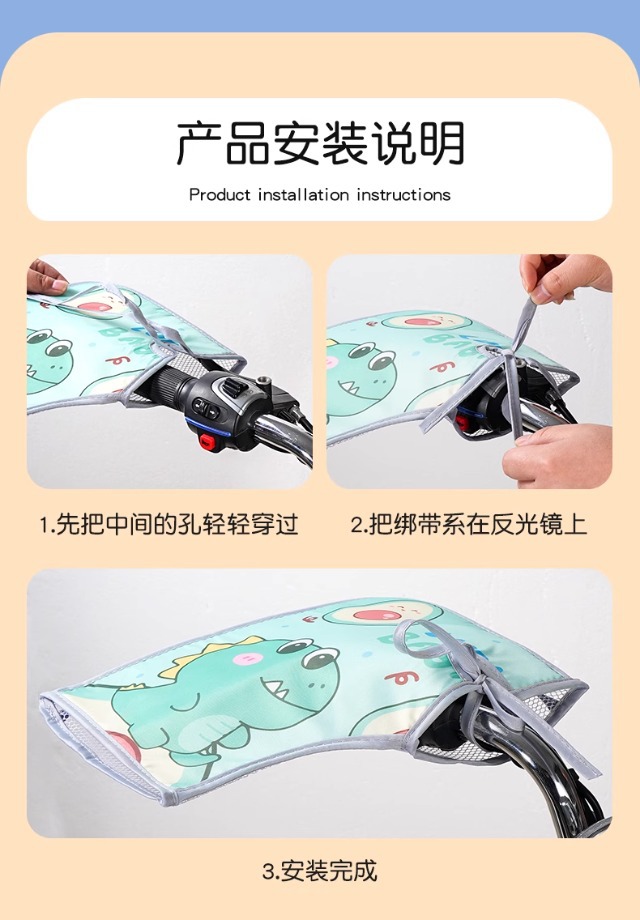 产品安装说明

Product installation instructions

1.先把中间的孔轻轻穿过

2.把绑带系在反光镜上

3.安装完成